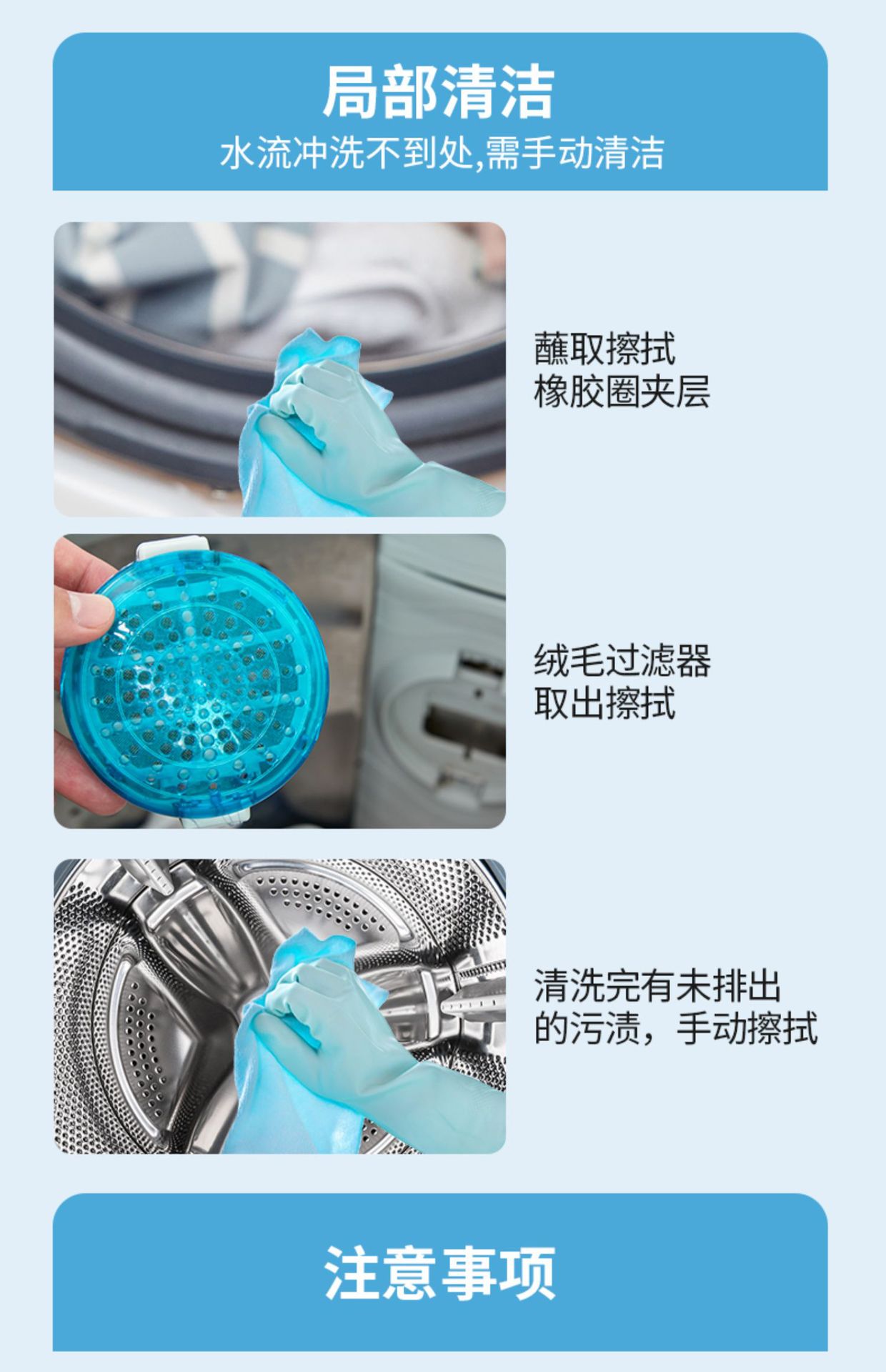 局部清洁
水流冲洗不到处,需手动清洁

蘸取擦拭
橡胶圈夹层

绒毛过滤器
取出擦拭

清洗完有未排出
的污渍，手动擦拭

注意事项