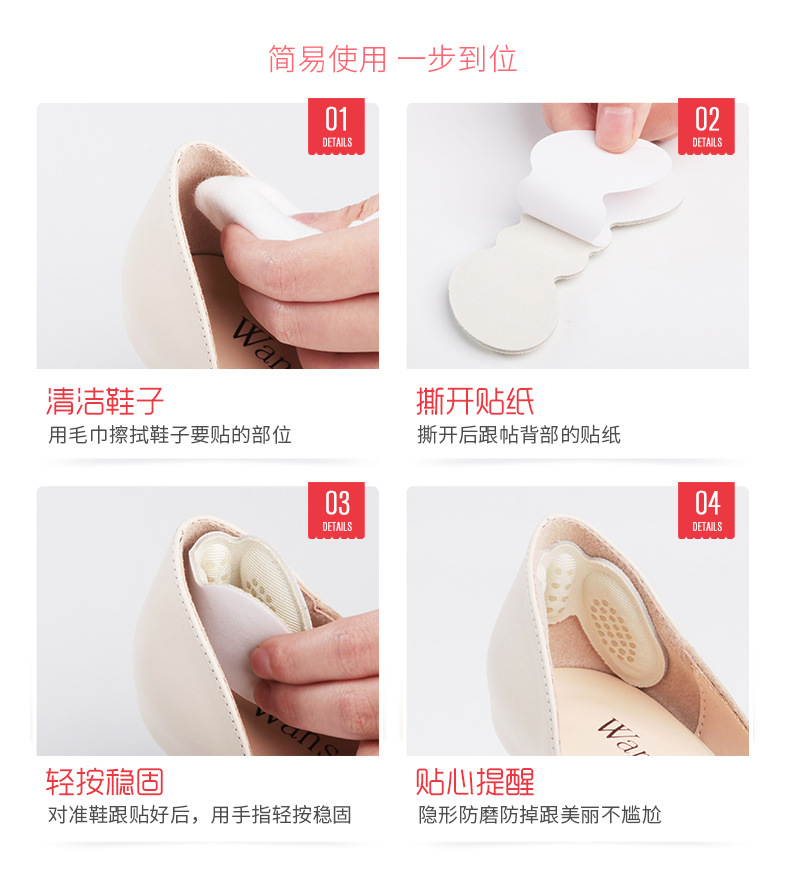 简易使用 一步到位

01
DETAILS

Wan

清洁鞋子
用毛巾擦拭鞋子要贴的部位

02
DETAILS

撕开贴纸
撕开后跟帖背部的贴纸

03
DETAILS

Wans

轻按稳固
对准鞋跟贴好后，用手指轻按稳固

04
DETAILS

Wan

贴心提醒
隐形防磨防掉跟美丽不尴尬