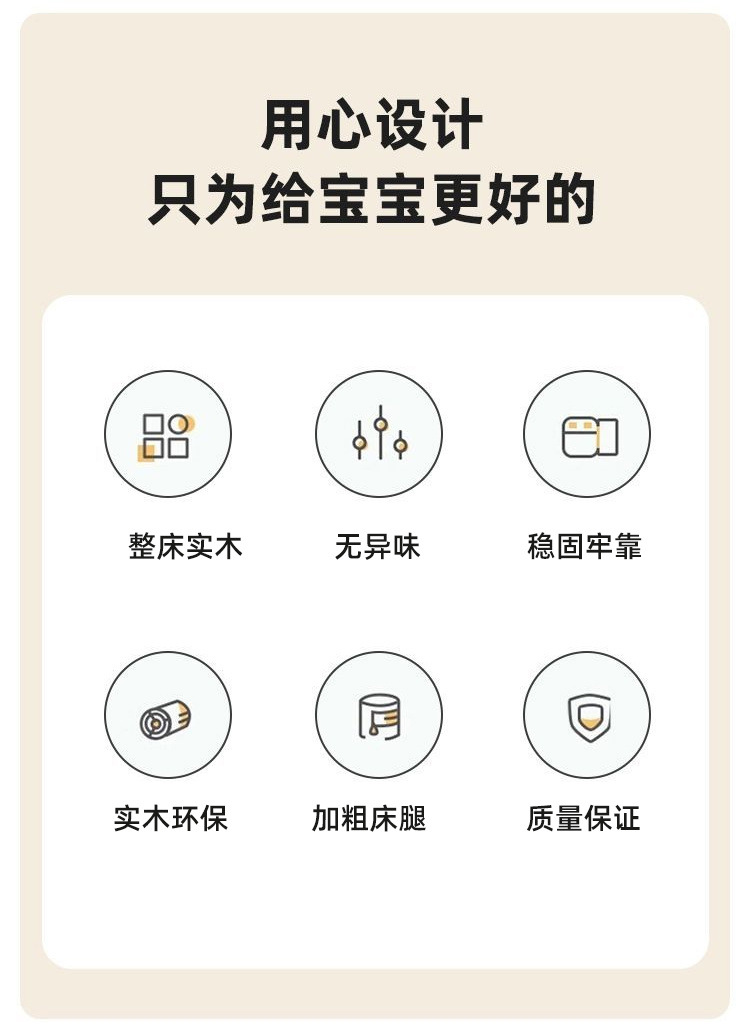 用心设计
只为给宝宝更好的

整床实木

无异味

稳固牢靠

实木环保

加粗床腿

质量保证