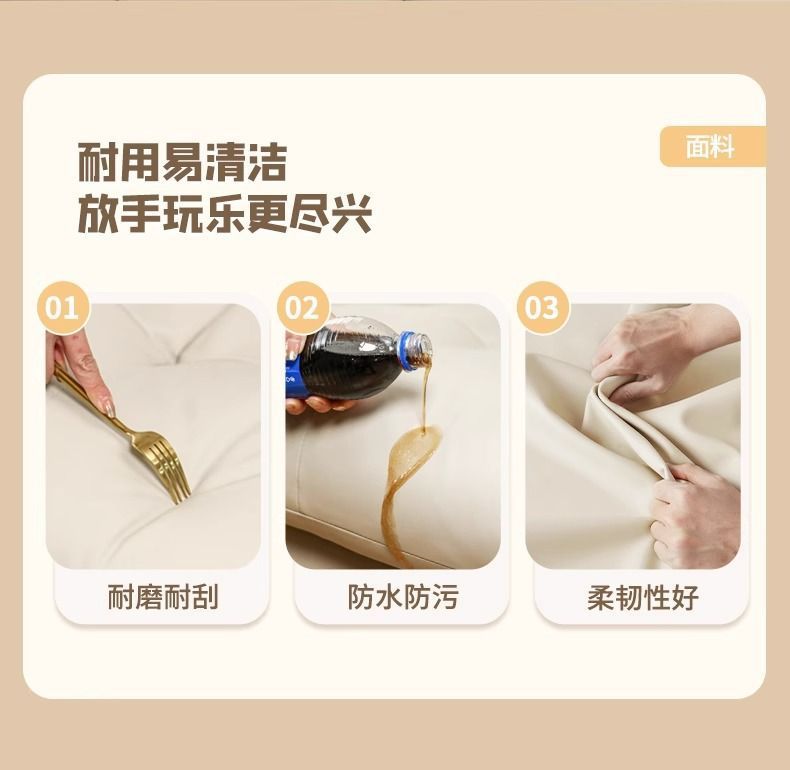 面料

耐用易清洁
放手玩乐更尽兴

01

耐磨耐刮

02

防水防污

03

柔韧性好