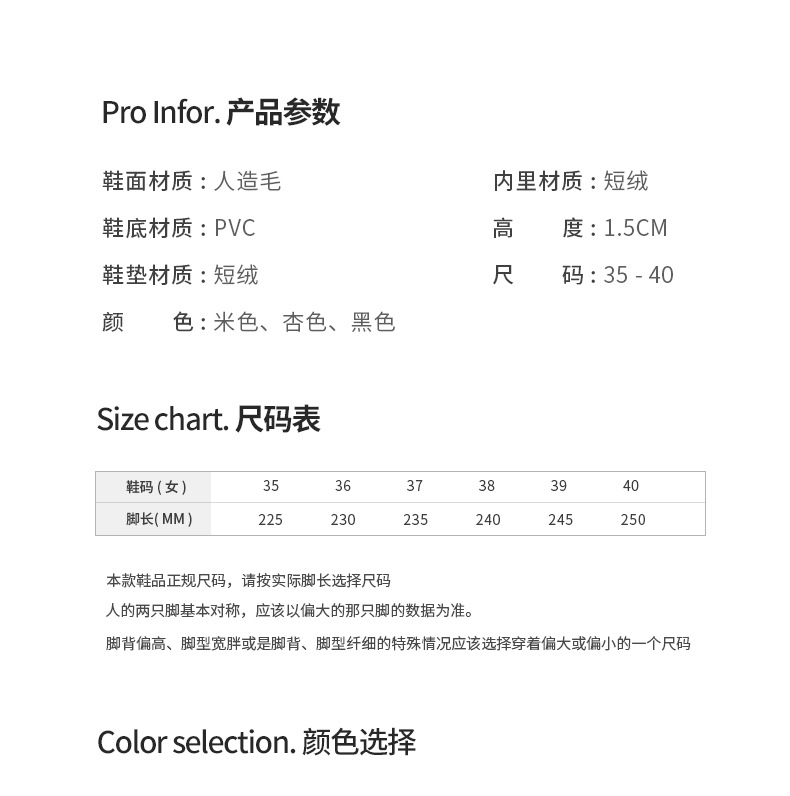 Pro Infor. 产品参数

鞋面材质：人造毛

鞋底材质：PVC

鞋垫材质：短绒

颜　　色：米色、杏色、黑色

内里材质：短绒

高　　度：1.5CM

尺　　码：35 - 40

Size chart. 尺码表

| 鞋码（女） | 35 | 36 | 37 | 38 | 39 | 40 |
|---|---|---|---|---|---|---|
| 脚长（MM） | 225 | 230 | 235 | 240 | 245 | 250 |

本款鞋品正规尺码，请按实际脚长选择尺码

人的两只脚基本对称，应该以偏大的那只脚的数据为准。

脚背偏高、脚型宽胖或是脚背、脚型纤细的特殊情况应该选择穿着偏大或偏小的一个尺码

Color selection. 颜色选择