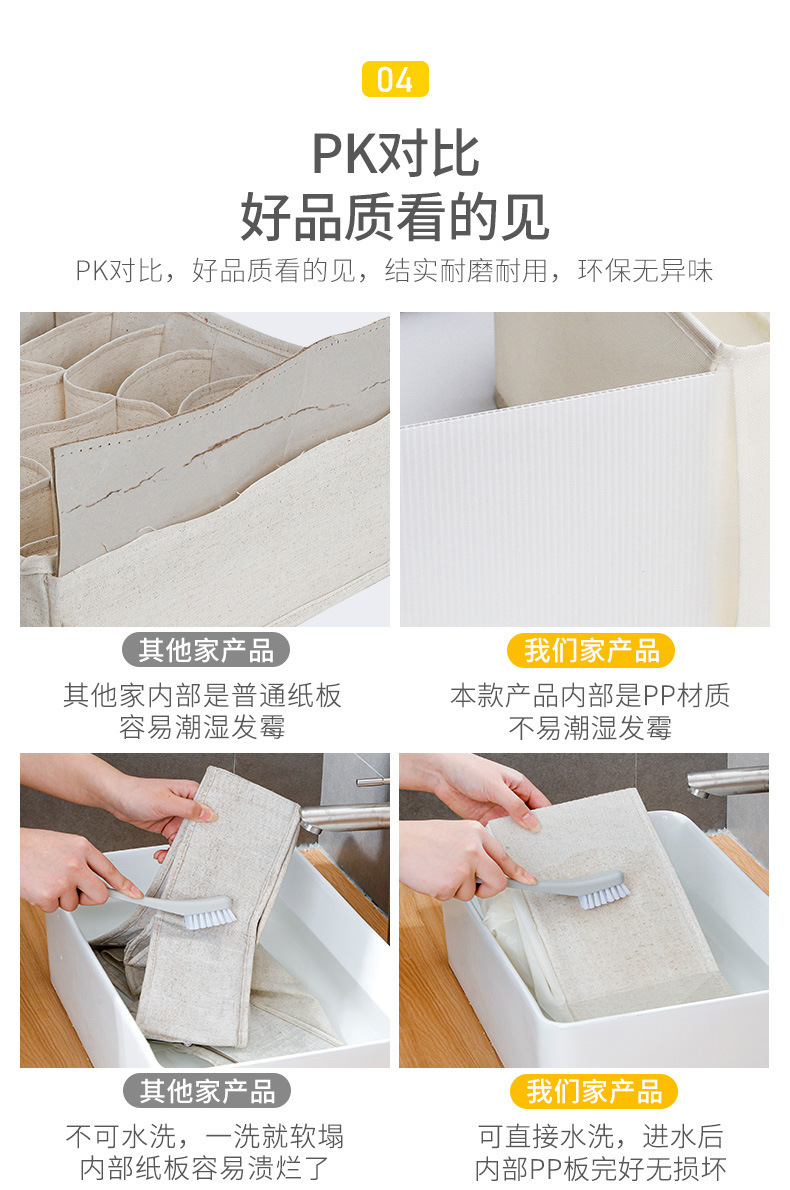 04

PK对比
好品质看的见

PK对比，好品质看的见，结实耐磨耐用，环保无异味

其他家产品

其他家内部是普通纸板
容易潮湿发霉

我们家产品

本款产品内部是PP材质
不易潮湿发霉

其他家产品

不可水洗，一洗就软塌
内部纸板容易溃烂了

我们家产品

可直接水洗，进水后
内部PP板完好无损坏