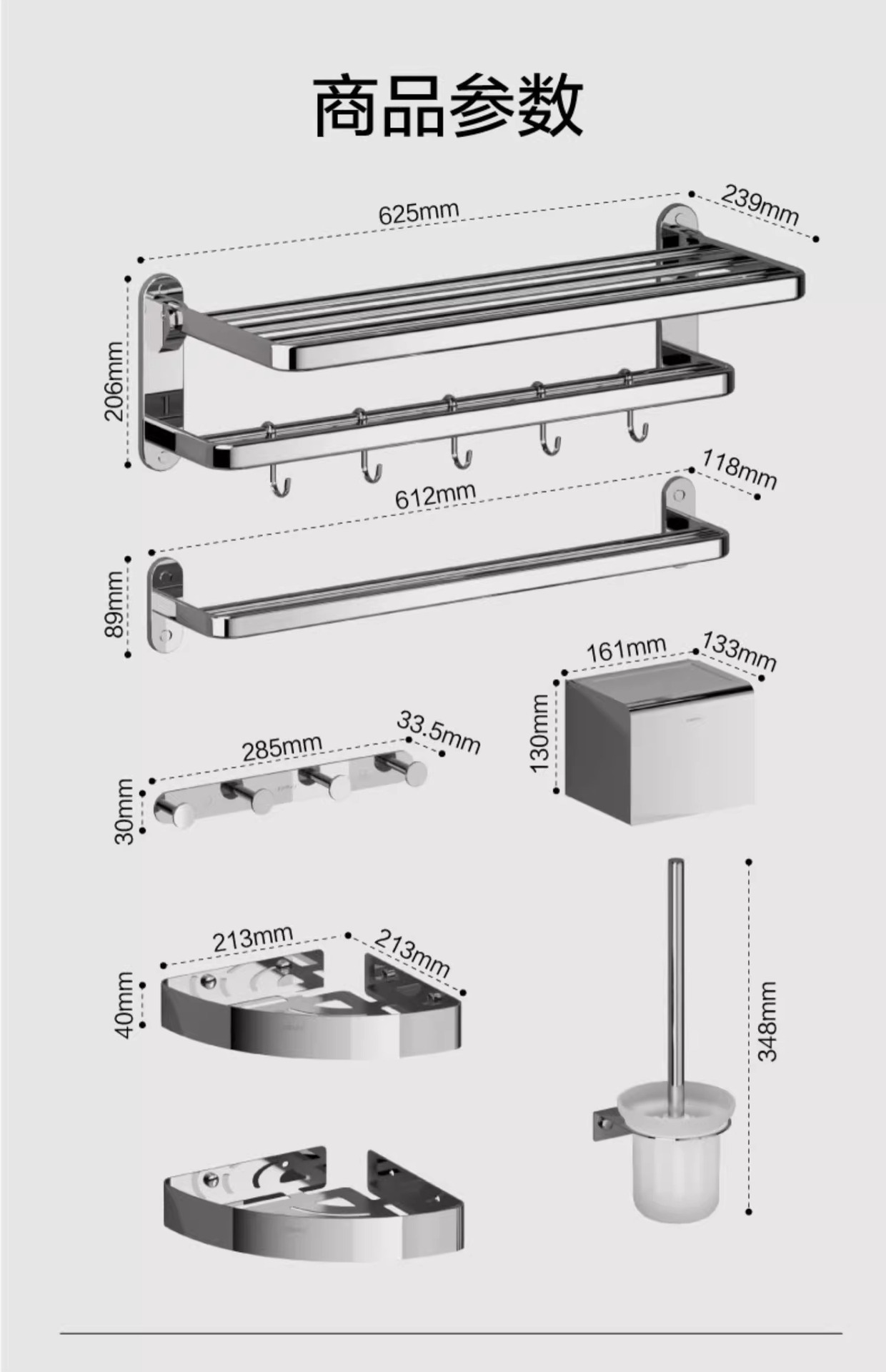 商品参数

625mm
239mm
206mm

612mm
118mm
89mm

161mm
133mm
130mm

285mm
33.5mm
30mm

213mm
213mm
40mm

348mm