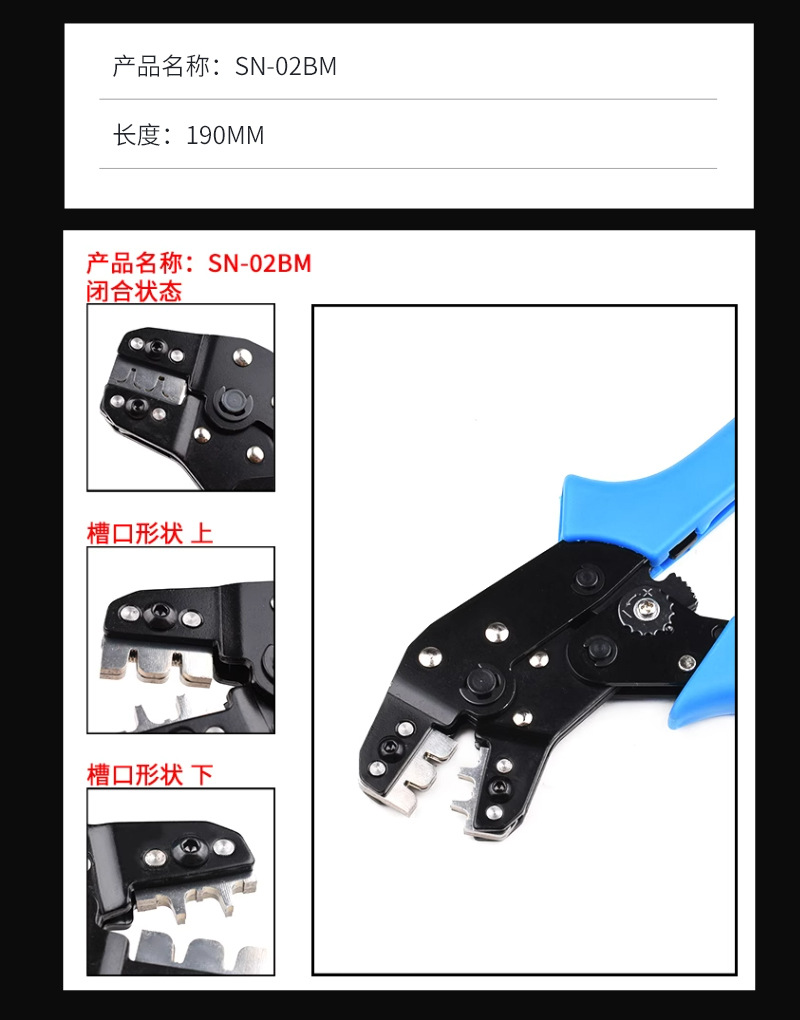 产品名称：SN-02BM

长度：190MM

产品名称：SN-02BM
闭合状态

槽口形状 上

槽口形状 下