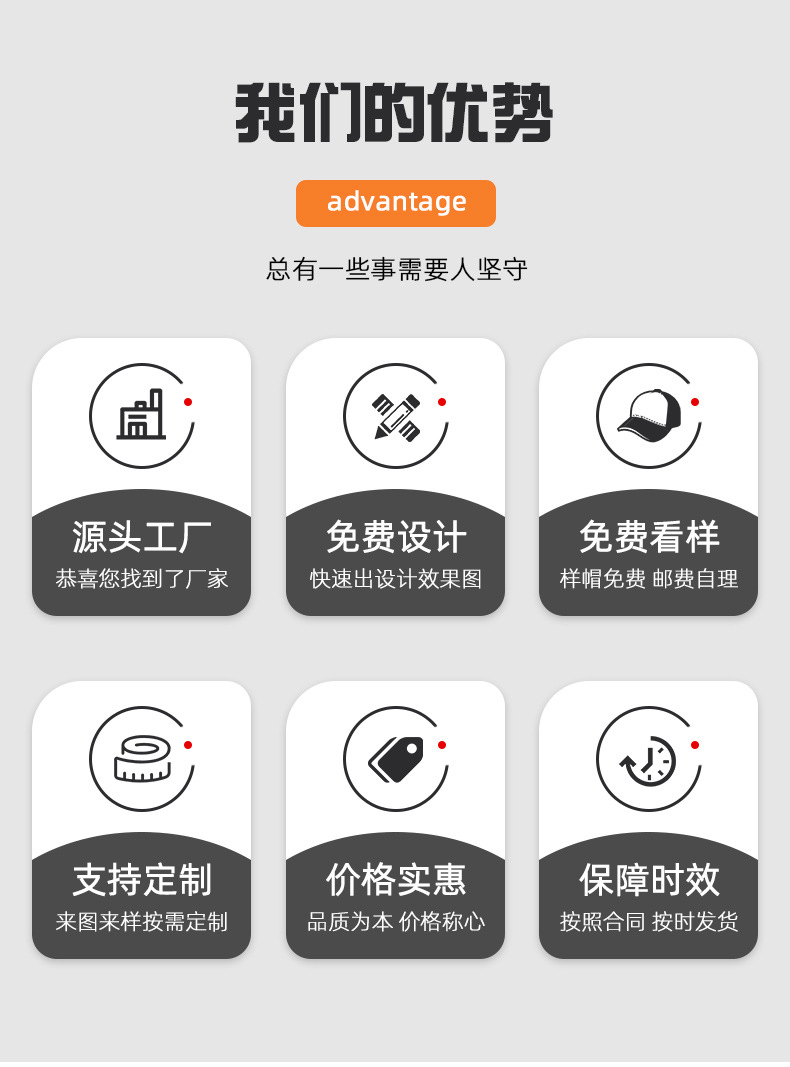 我们的优势

advantage

总有一些事需要人坚守

源头工厂
恭喜您找到了厂家

免费设计
快速出设计效果图

免费看样
样帽免费 邮费自理

支持定制
来图来样按需定制

价格实惠
品质为本 价格称心

保障时效
按照合同 按时发货