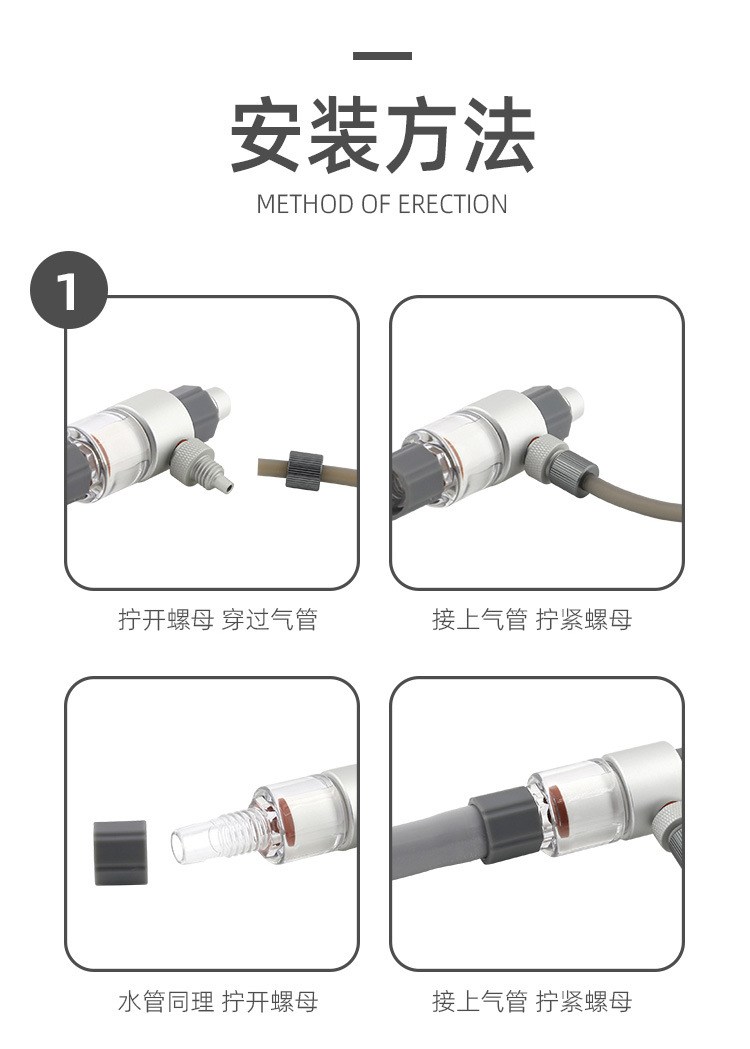 安装方法
METHOD OF ERECTION

1

拧开螺母 穿过气管

接上气管 拧紧螺母

水管同理 拧开螺母

接上气管 拧紧螺母