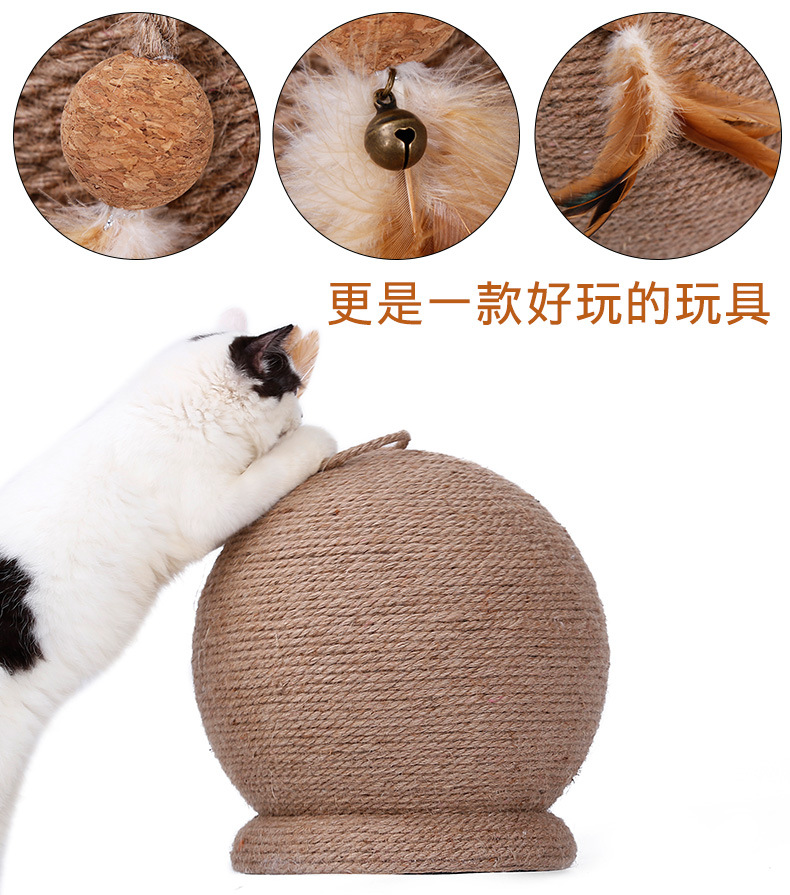 更是一款好玩的玩具