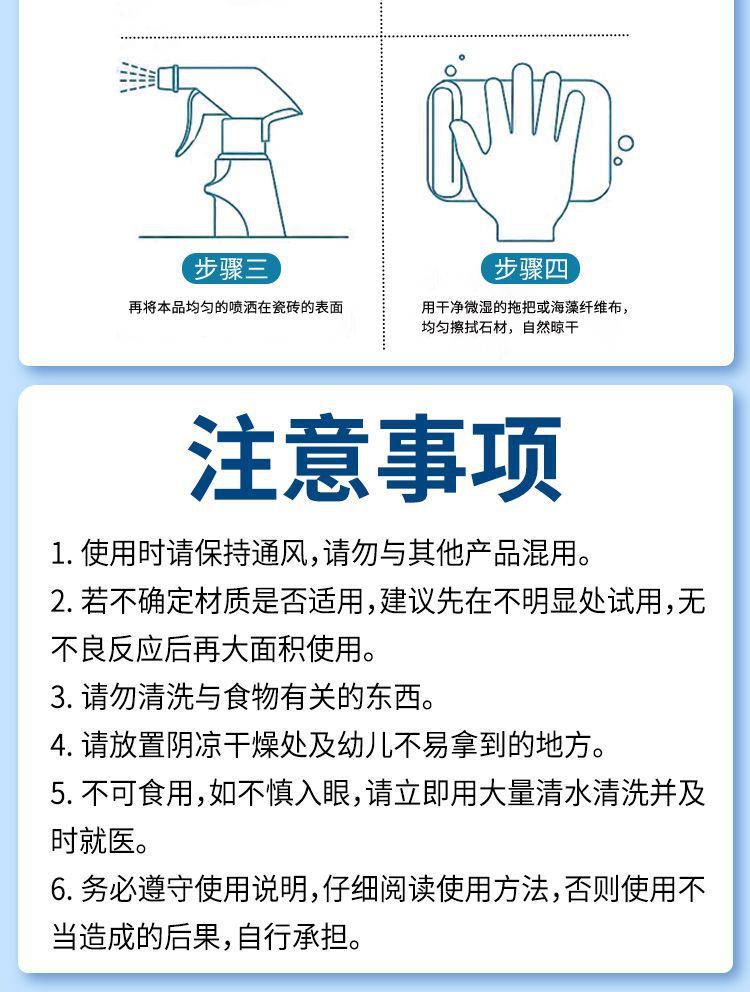 步骤三

再将本品均匀的喷洒在瓷砖的表面

步骤四

用干净微湿的拖把或海藻纤维布，均匀擦拭石材，自然晾干

注意事项

1. 使用时请保持通风，请勿与其他产品混用。

2. 若不确定材质是否适用，建议先在不明显处试用，无不良反应后再大面积使用。

3. 请勿清洗与食物有关的东西。

4. 请放置阴凉干燥处及幼儿不易拿到的地方。

5. 不可食用，如不慎入眼，请立即用大量清水清洗并及时就医。

6. 务必遵守使用说明，仔细阅读使用方法，否则使用不当造成的后果，自行承担。