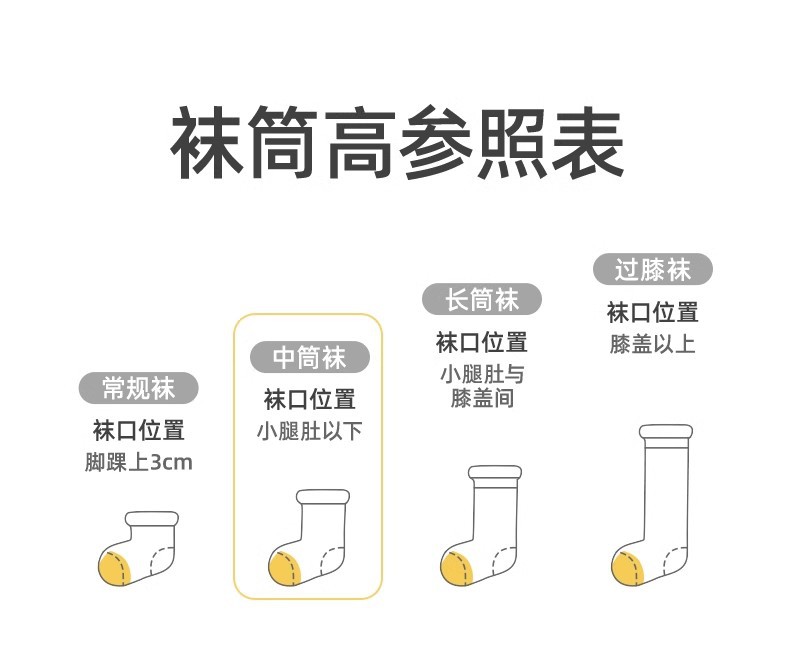 袜筒高参照表

常规袜
袜口位置
脚踝上3cm

中筒袜
袜口位置
小腿肚以下

长筒袜
袜口位置
小腿肚与膝盖间

过膝袜
袜口位置
膝盖以上