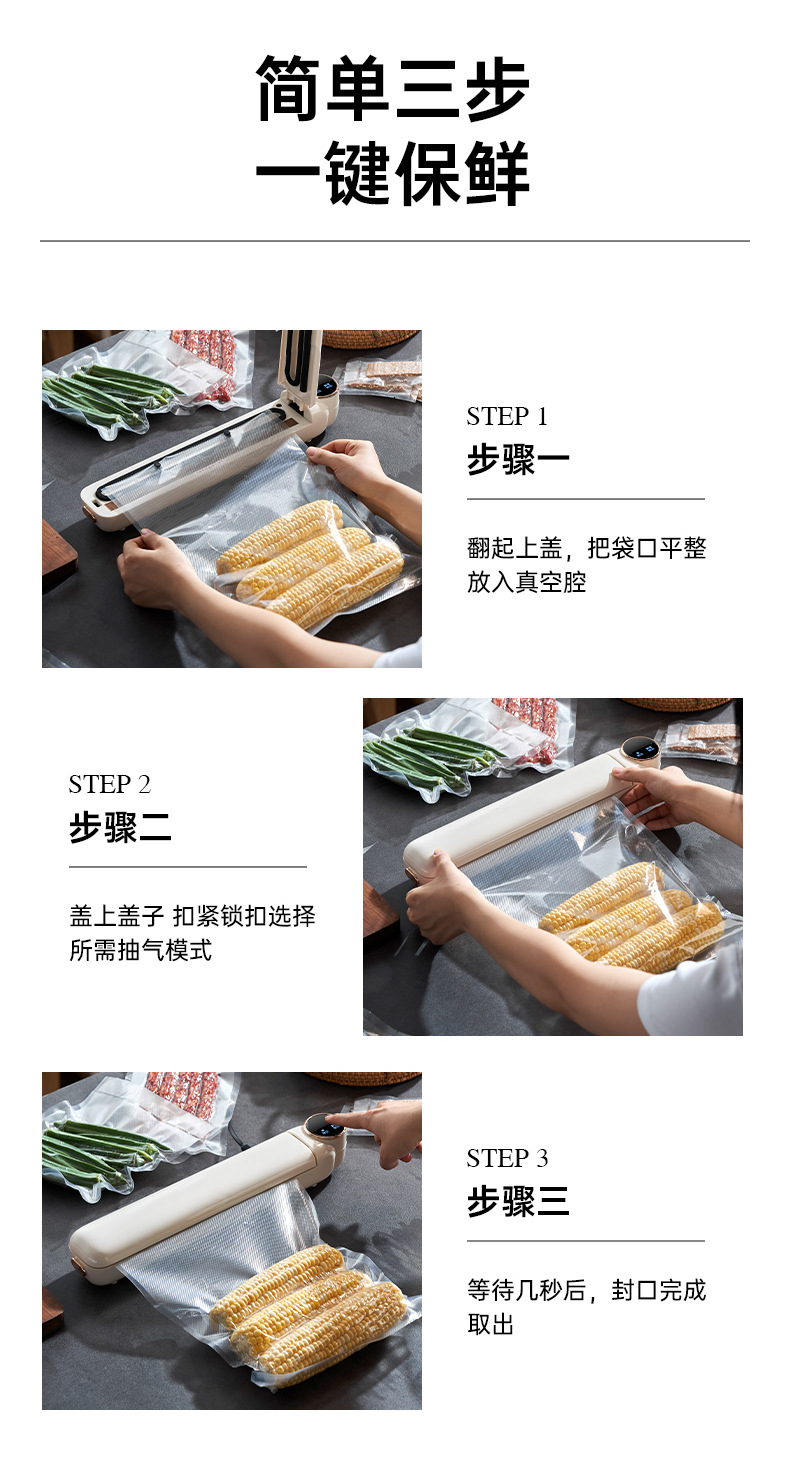 简单三步
一键保鲜

STEP 1
步骤一

翻起上盖，把袋口平整放入真空腔

STEP 2
步骤二

盖上盖子 扣紧锁扣选择所需抽气模式

STEP 3
步骤三

等待几秒后，封口完成取出