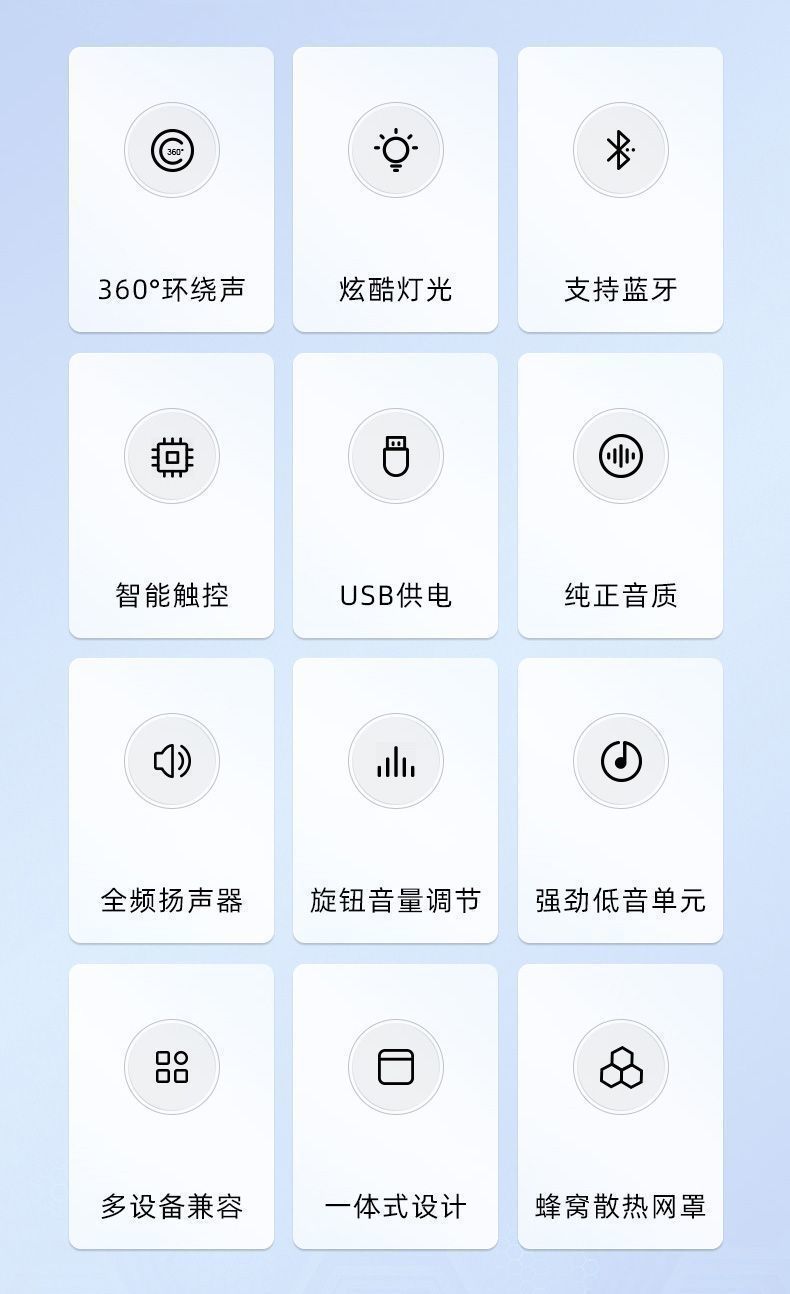 360°环绕声

炫酷灯光

支持蓝牙

智能触控

USB供电

纯正音质

全频扬声器

旋钮音量调节

强劲低音单元

多设备兼容

一体式设计

蜂窝散热网罩