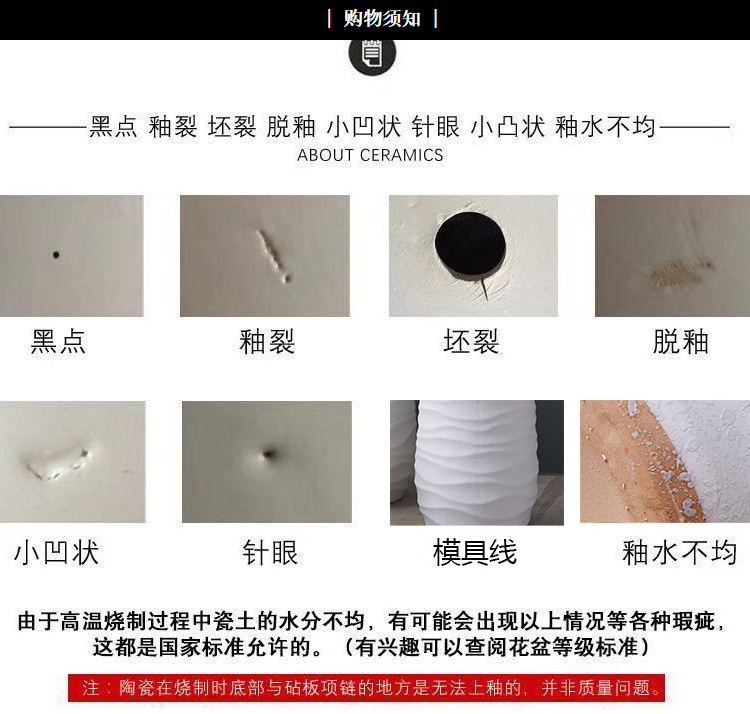 | 购物须知 |

黑点 釉裂 坯裂 脱釉 小凹状 针眼 小凸状 釉水不均
ABOUT CERAMICS

黑点

釉裂

坯裂

脱釉

小凹状

针眼

模具线

釉水不均

由于高温烧制过程中瓷土的水分不均，有可能会出现以上情况等各种瑕疵，这都是国家标准允许的。（有兴趣可以查阅花盆等级标准）

注：陶瓷在烧制时底部与砧板项链的地方是无法上釉的，并非质量问题。