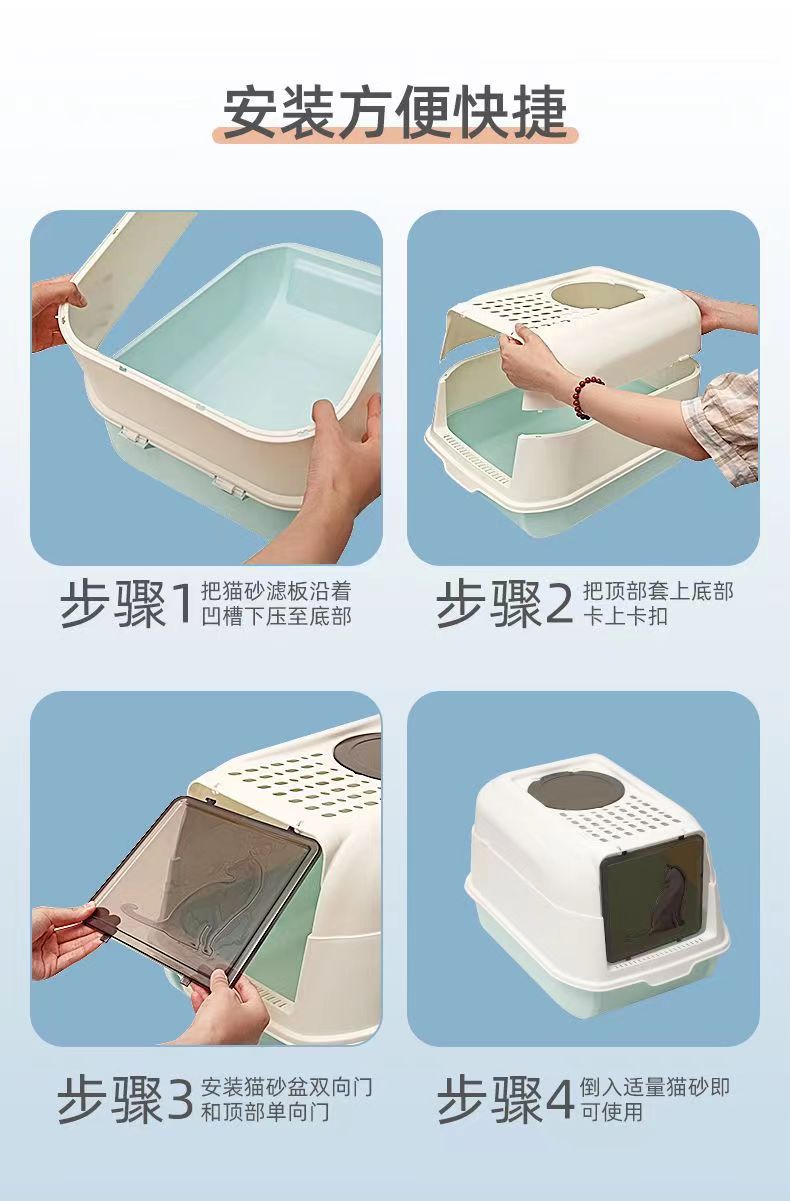 安装方便快捷

步骤1 把猫砂滤板沿着凹槽下压至底部

步骤2 把顶部套上底部卡上卡扣

步骤3 安装猫砂盆双向门和顶部单向门

步骤4 倒入适量猫砂即可使用