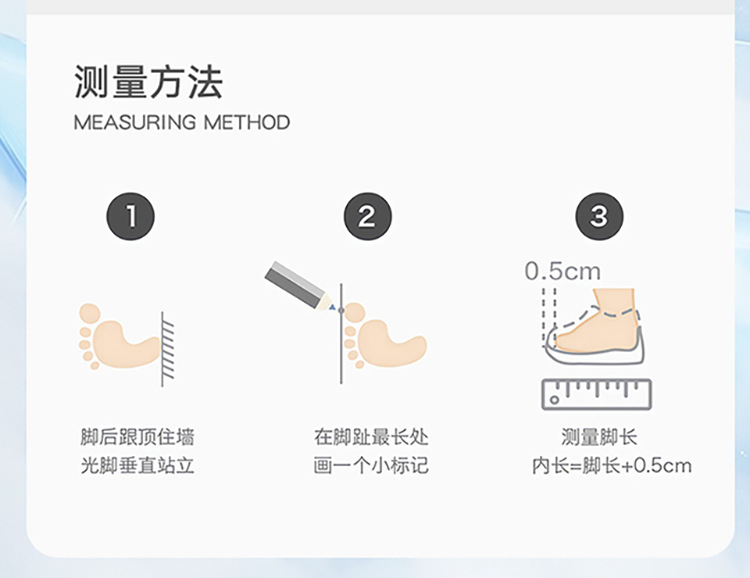 测量方法
MEASURING METHOD

1

脚后跟顶住墙
光脚垂直站立

2

在脚趾最长处
画一个小标记

3

0.5cm

测量脚长
内长=脚长+0.5cm