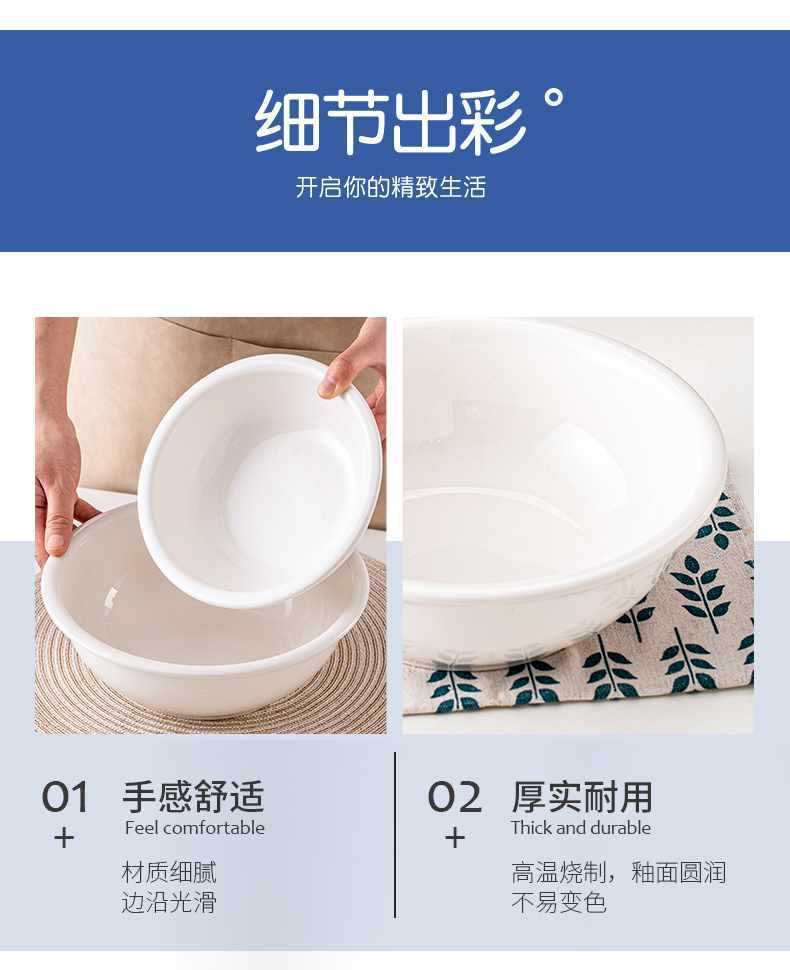 细节出彩 °

开启你的精致生活

01
+
手感舒适
Feel comfortable
材质细腻
边沿光滑

02
+
厚实耐用
Thick and durable
高温烧制，釉面圆润
不易变色