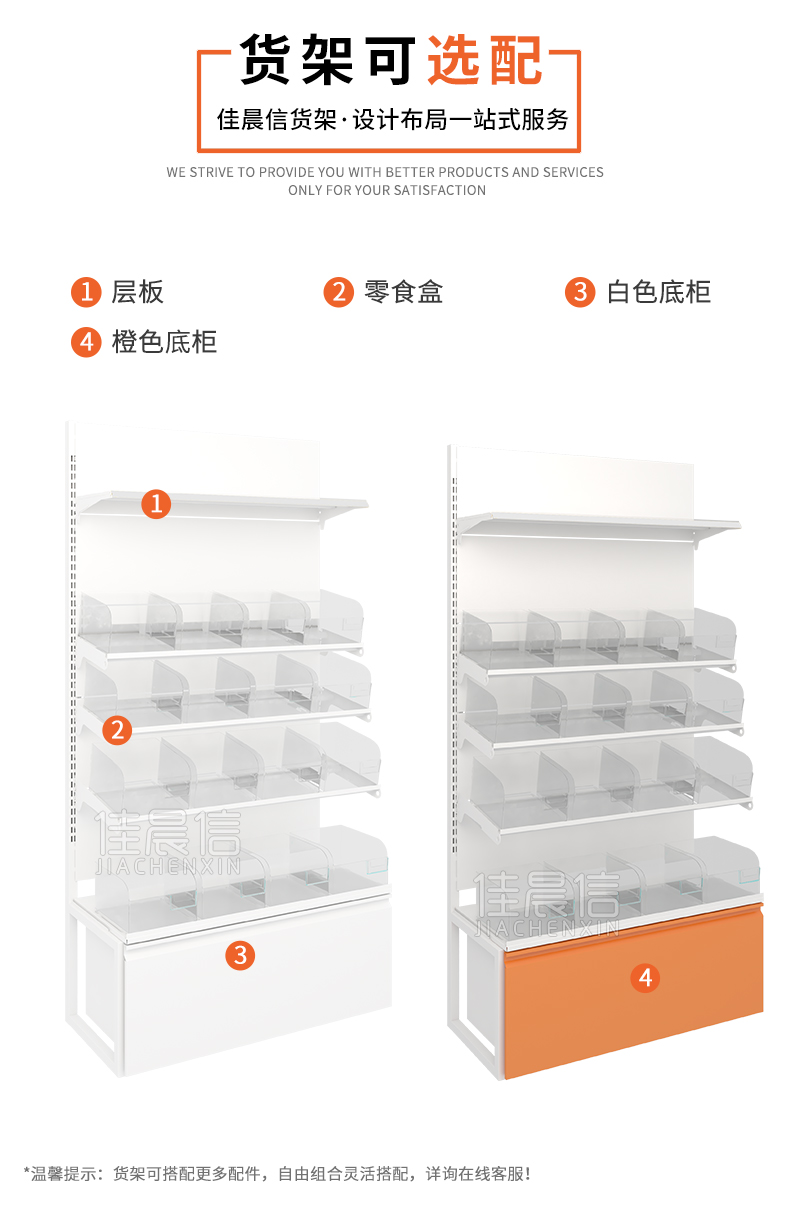 货架可选配

佳晨信货架·设计布局一站式服务

WE STRIVE TO PROVIDE YOU WITH BETTER PRODUCTS AND SERVICES
ONLY FOR YOUR SATISFACTION

1 层板
2 零食盒
3 白色底柜
4 橙色底柜

1
2
佳晨信
JIACHENXIN
3

佳晨信
JIACHENXIN
4

*温馨提示：货架可搭配更多配件，自由组合灵活搭配，详询在线客服！