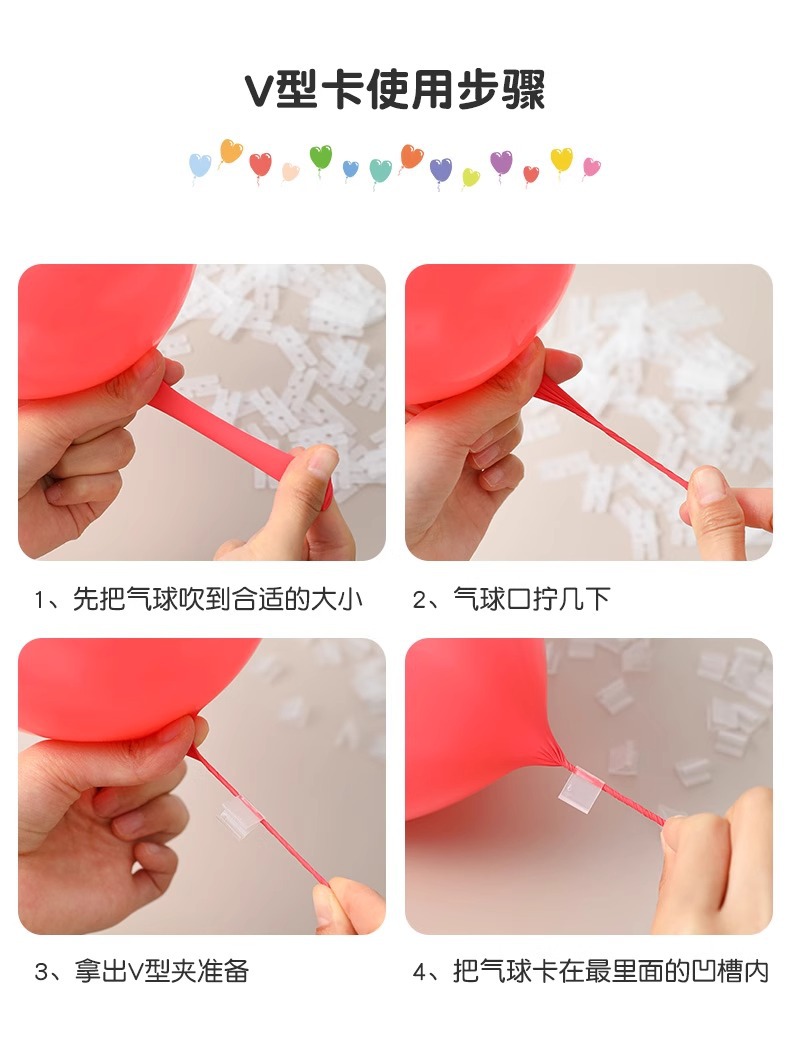 V型卡使用步骤

1、先把气球吹到合适的大小

2、气球口拧几下

3、拿出V型夹准备

4、把气球卡在最里面的凹槽内