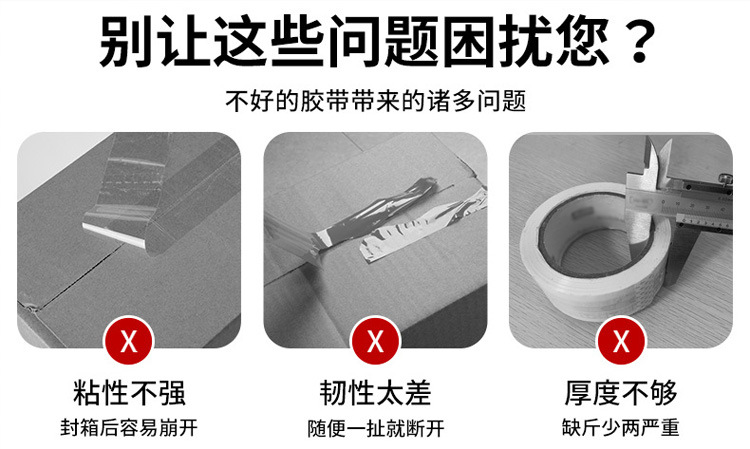 别让这些问题困扰您？

不好的胶带带来的诸多问题

X

粘性不强

封箱后容易崩开

X

韧性太差

随便一扯就断开

X

厚度不够

缺斤少两严重