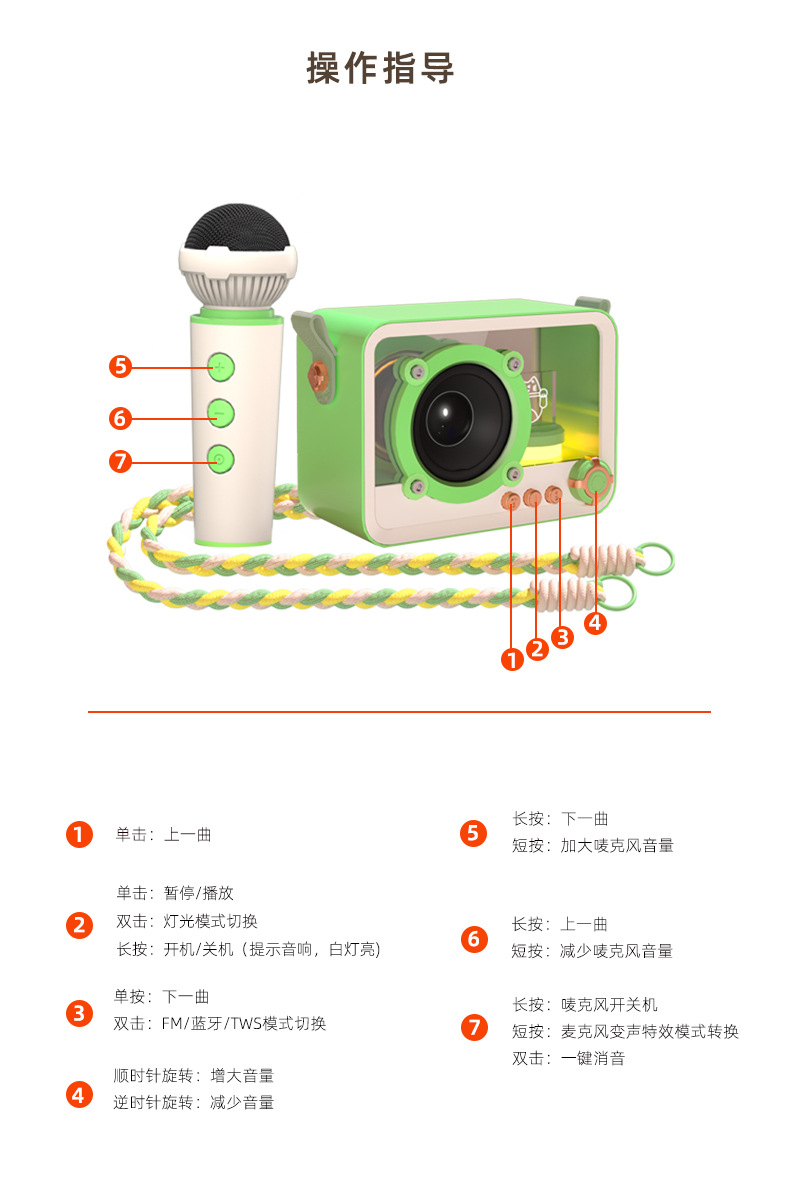 操作指导

5
6
7
1 2 3 4

1 单击：上一曲

2 单击：暂停/播放
双击：灯光模式切换
长按：开机/关机（提示音响，白灯亮）

3 单按：下一曲
双击：FM/蓝牙/TWS模式切换

4 顺时针旋转：增大音量
逆时针旋转：减少音量

5 长按：下一曲
短按：加大唛克风音量

6 长按：上一曲
短按：减少唛克风音量

7 长按：唛克风开关机
短按：麦克风变声特效模式转换
双击：一键消音