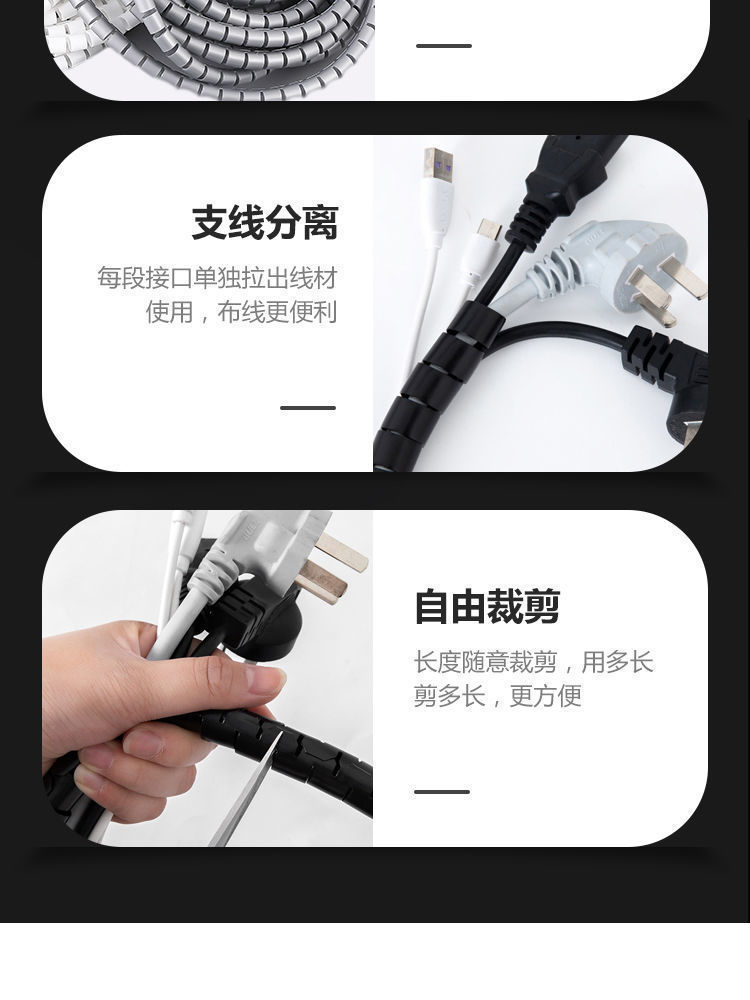 支线分离

每段接口单独拉出线材使用，布线更便利

自由裁剪

长度随意裁剪，用多长剪多长，更方便