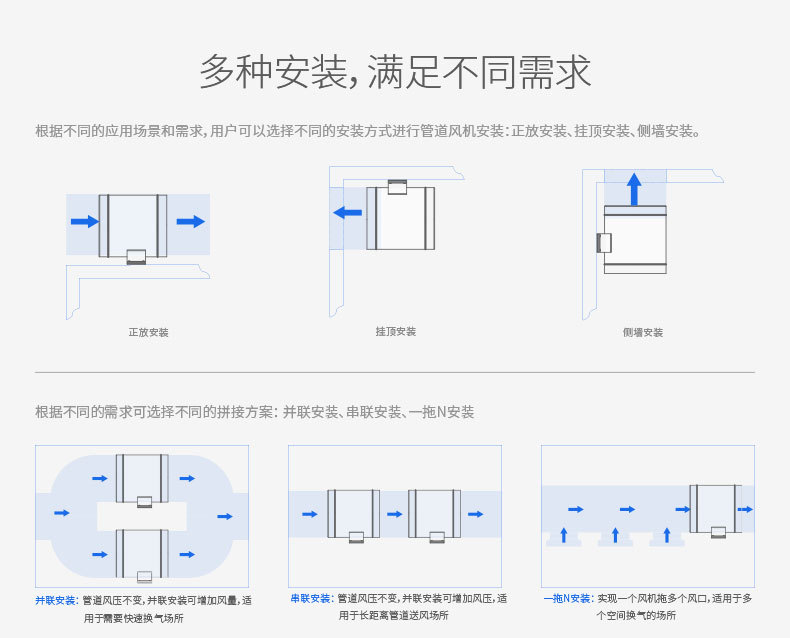 多种安装，满足不同需求

根据不同的应用场景和需求，用户可以选择不同的安装方式进行管道风机安装：正放安装、挂顶安装、侧墙安装。

正放安装

挂顶安装

侧墙安装

根据不同的需求可选择不同的拼接方案：并联安装、串联安装、一拖N安装

并联安装：管道风压不变，并联安装可增加风量，适用于需要快速换气场所

串联安装：管道风压不变，并联安装可增加风压，适用于长距离管道送风场所

一拖N安装：实现一个风机拖多个风口，适用于多个空间换气的场所