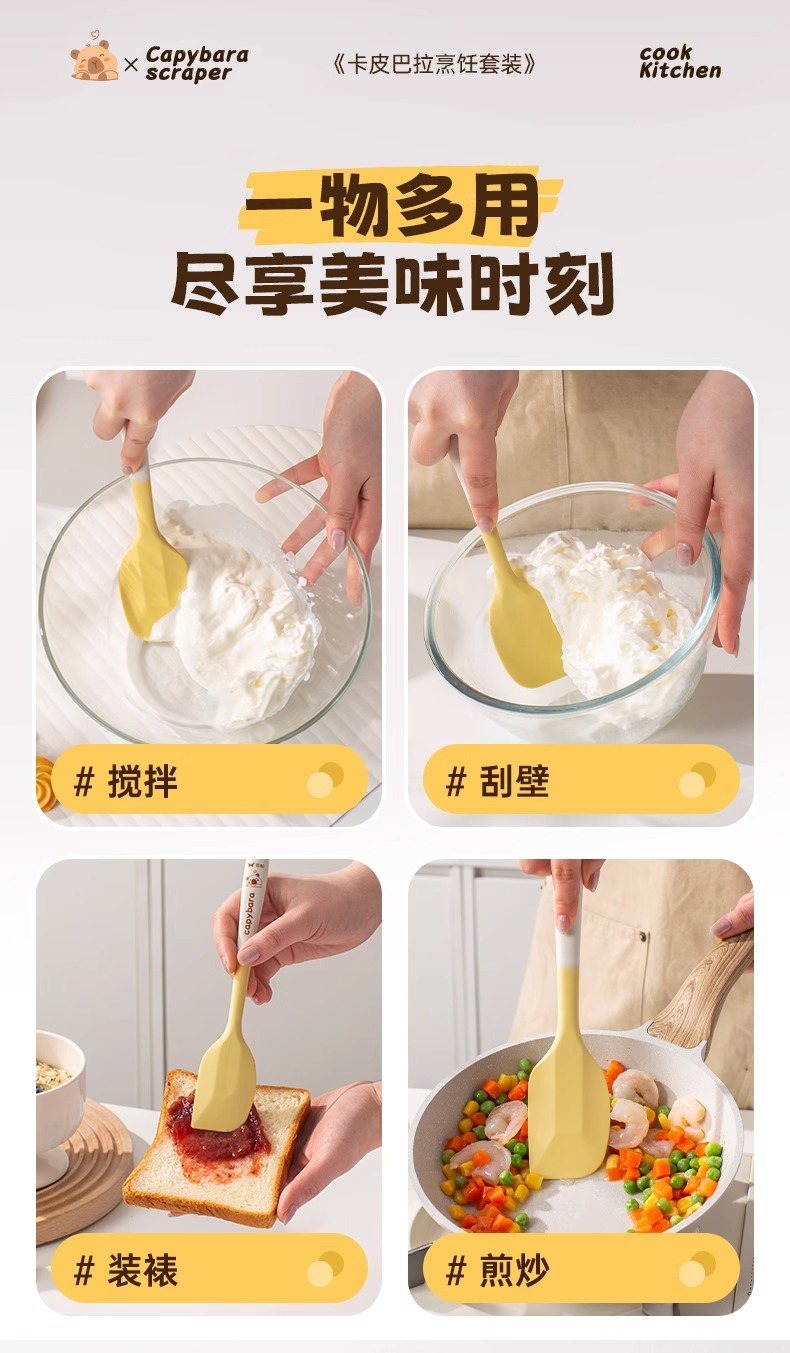 × Capybara scraper

《卡皮巴拉烹饪套装》

cook Kitchen

一物多用
尽享美味时刻

# 搅拌

# 刮壁

capybara

# 装裱

# 煎炒