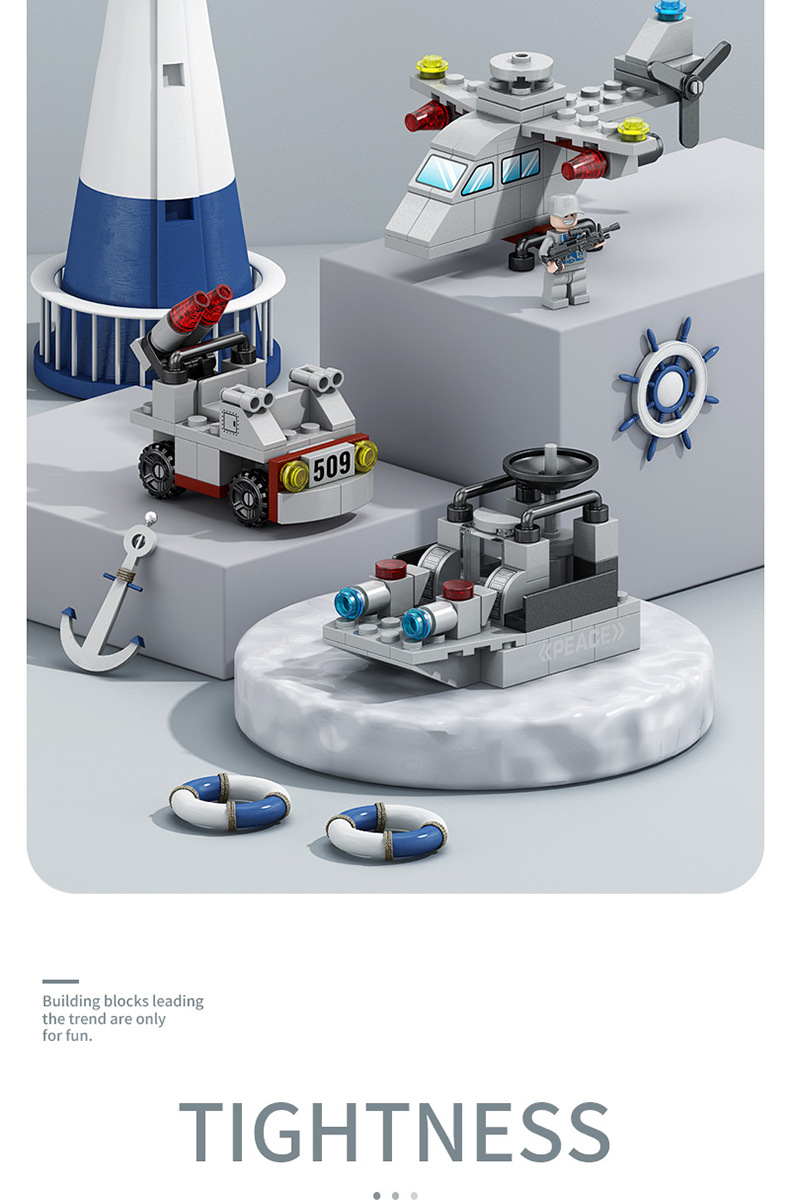 509

«PEACE»

Building blocks leading the trend are only for fun.

TIGHTNESS