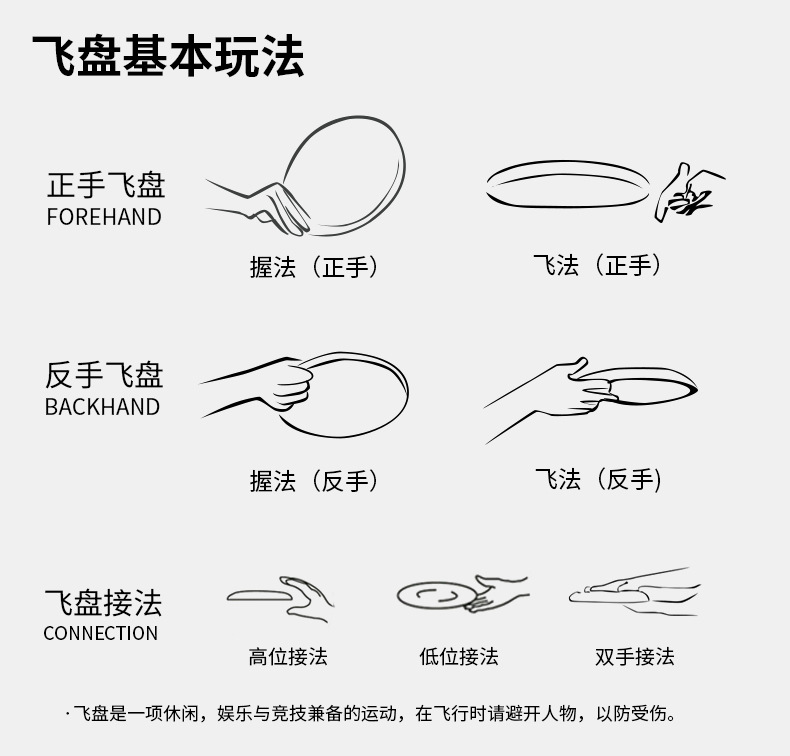 飞盘基本玩法

正手飞盘
FOREHAND

握法（正手）

飞法（正手）

反手飞盘
BACKHAND

握法（反手）

飞法（反手)

飞盘接法
CONNECTION

高位接法

低位接法

双手接法

· 飞盘是一项休闲，娱乐与竞技兼备的运动，在飞行时请避开人物，以防受伤。