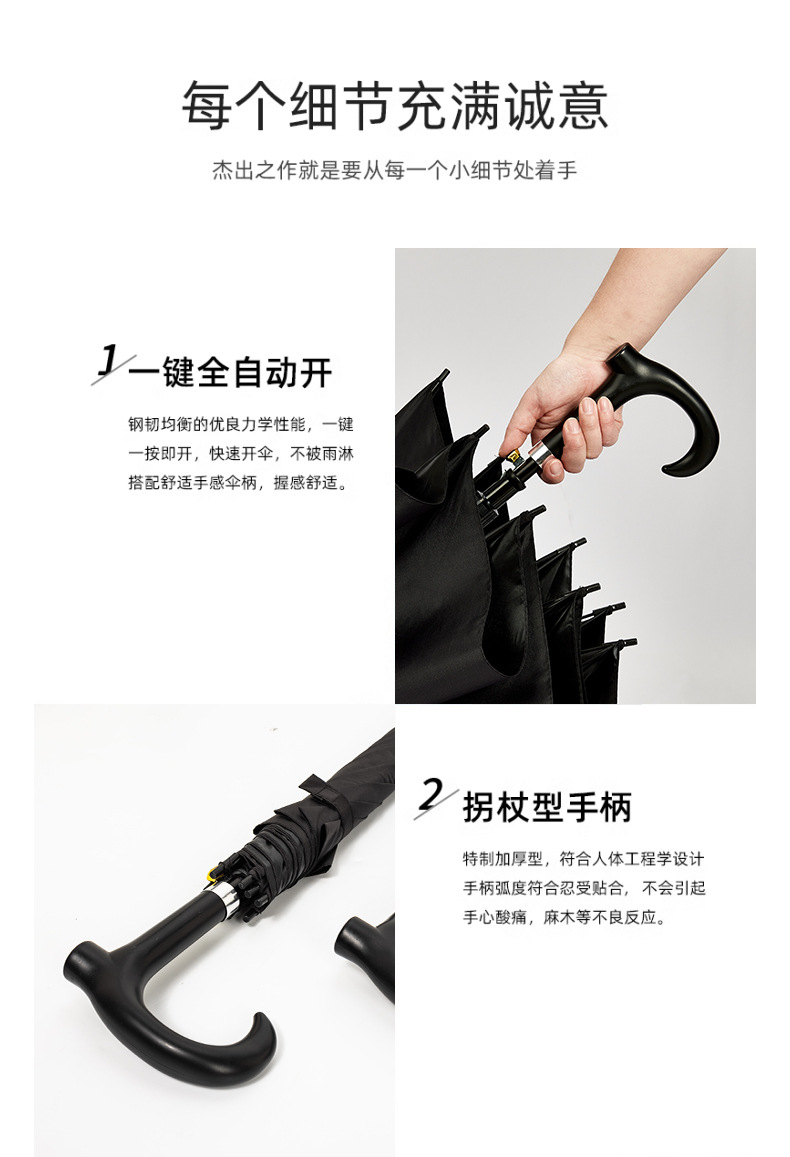 每个细节充满诚意

杰出之作就是要从每一个小细节处着手

1 一键全自动开

钢韧均衡的优良力学性能，一键一按即开，快速开伞，不被雨淋搭配舒适手感伞柄，握感舒适。

2 拐杖型手柄

特制加厚型，符合人体工程学设计手柄弧度符合忍受贴合，不会引起手心酸痛，麻木等不良反应。