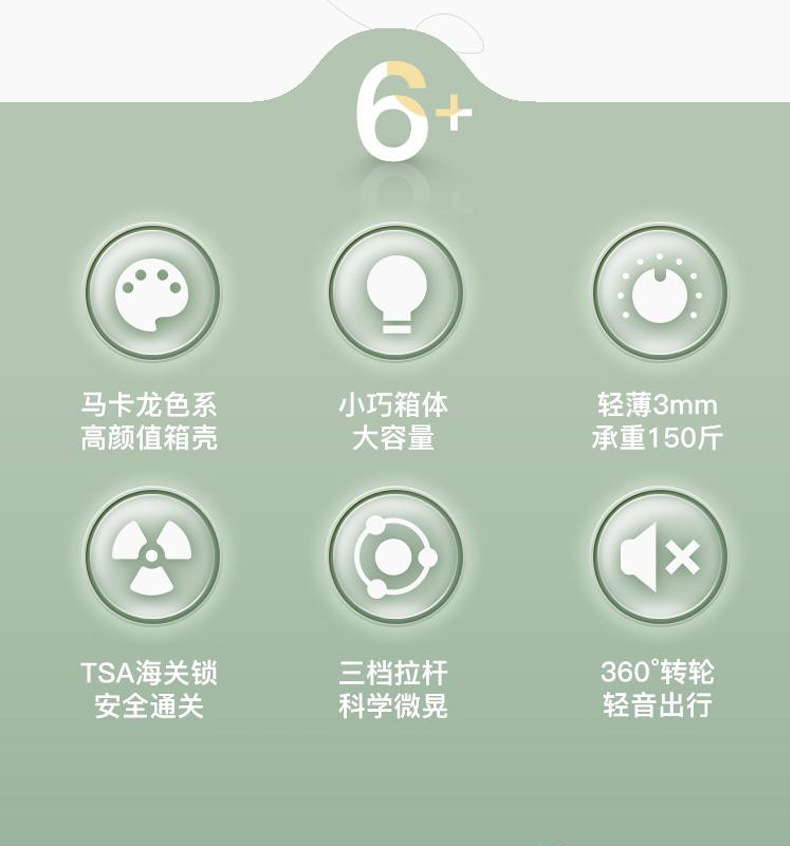 6+

马卡龙色系
高颜值箱壳

小巧箱体
大容量

轻薄3mm
承重150斤

TSA海关锁
安全通关

三档拉杆
科学微晃

360°转轮
轻音出行