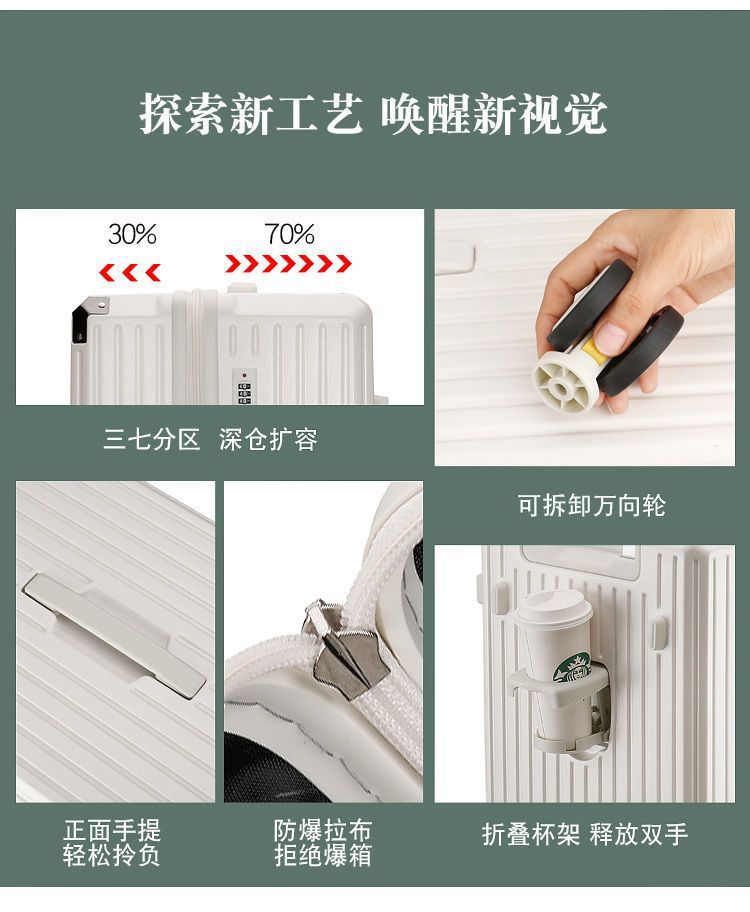 探索新工艺 唤醒新视觉

30%

70%

三七分区 深仓扩容

可拆卸万向轮

正面手提
轻松拎负

防爆拉布
拒绝爆箱

折叠杯架 释放双手