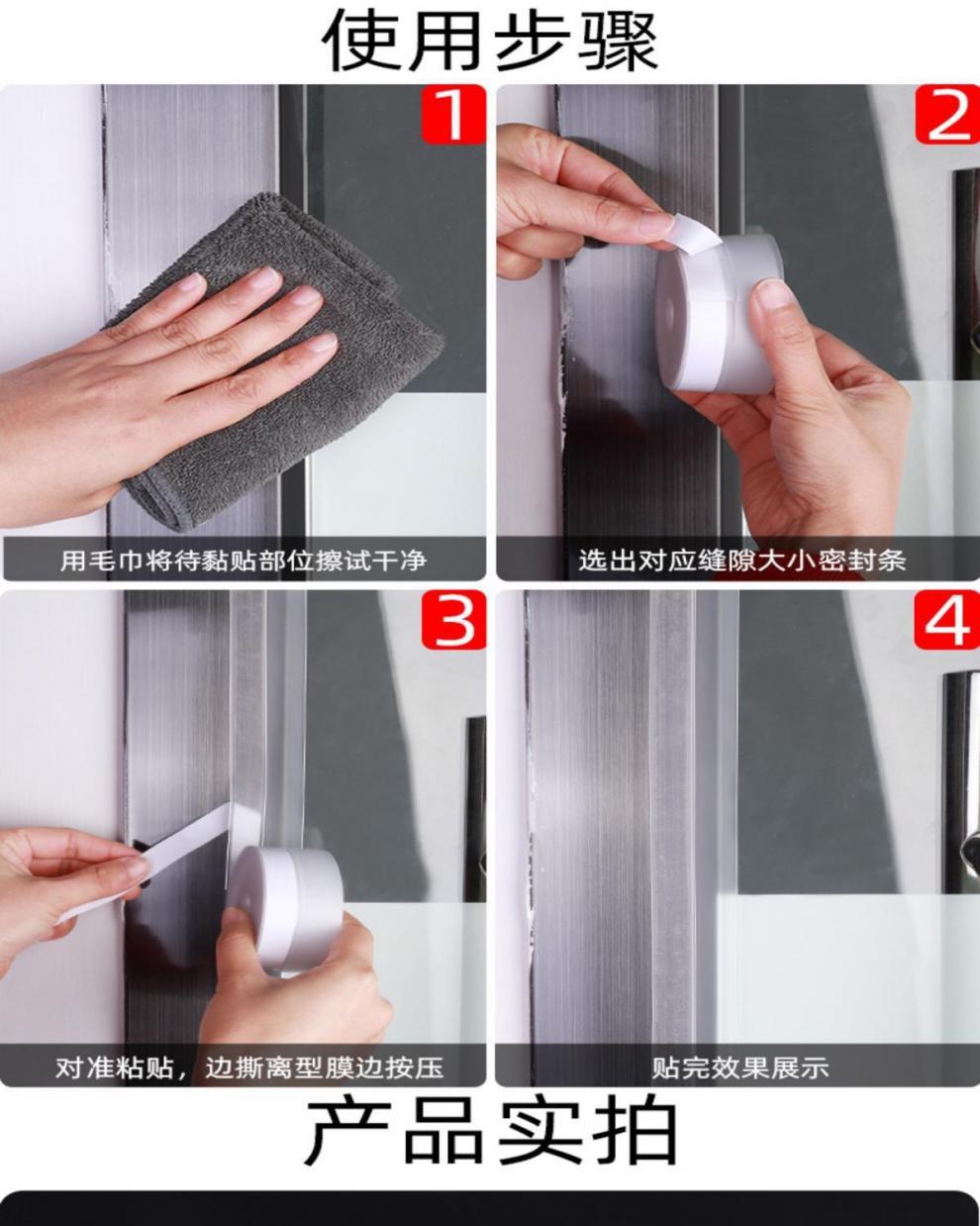 使用步骤

1

用毛巾将待黏贴部位擦试干净

2

选出对应缝隙大小密封条

3

对准粘贴，边撕离型膜边按压

4

贴完效果展示

产品实拍