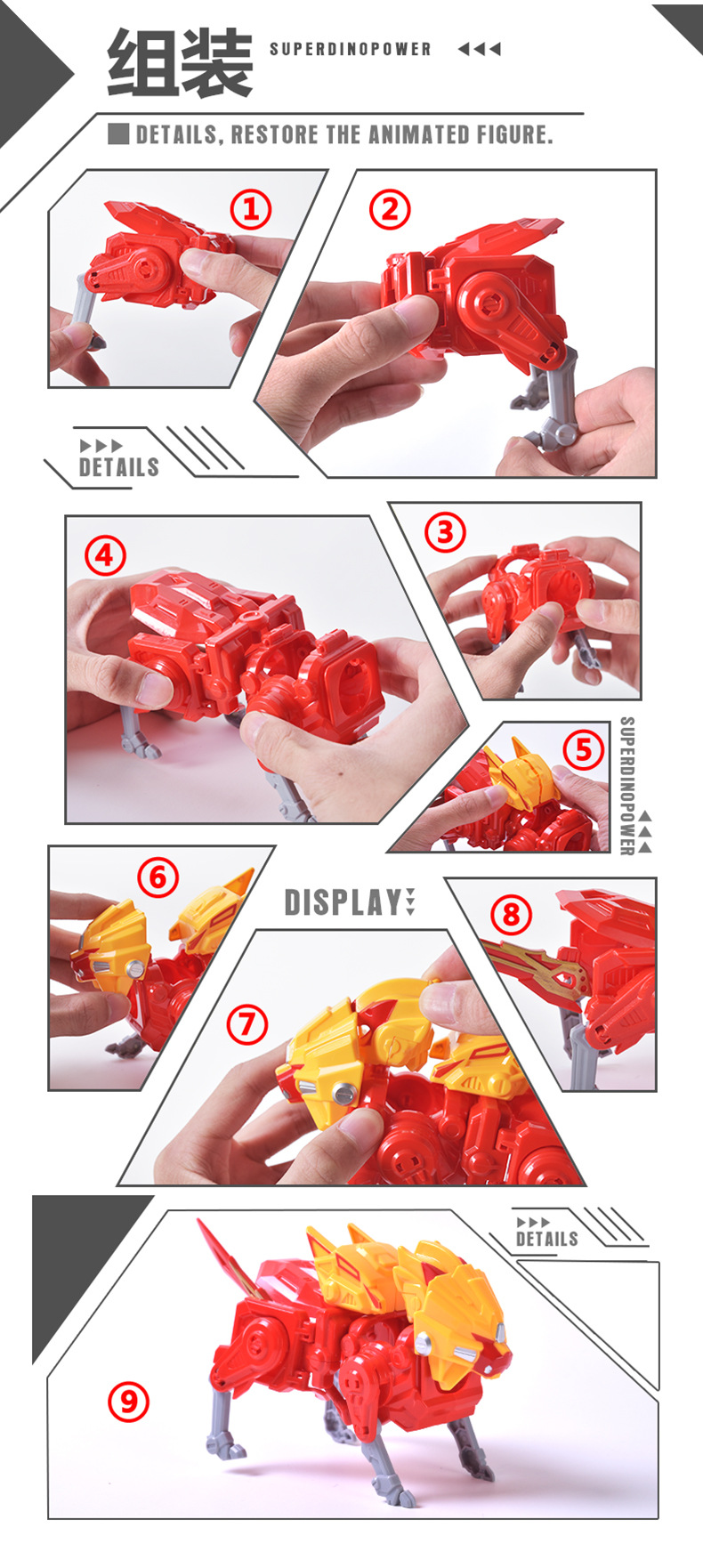 组装 SUPERDINOPOWER

DETAILS, RESTORE THE ANIMATED FIGURE.

①

②

DETAILS

④

③

⑤

SUPERDINOPOWER

⑥

DISPLAY

⑧

⑦

DETAILS

⑨