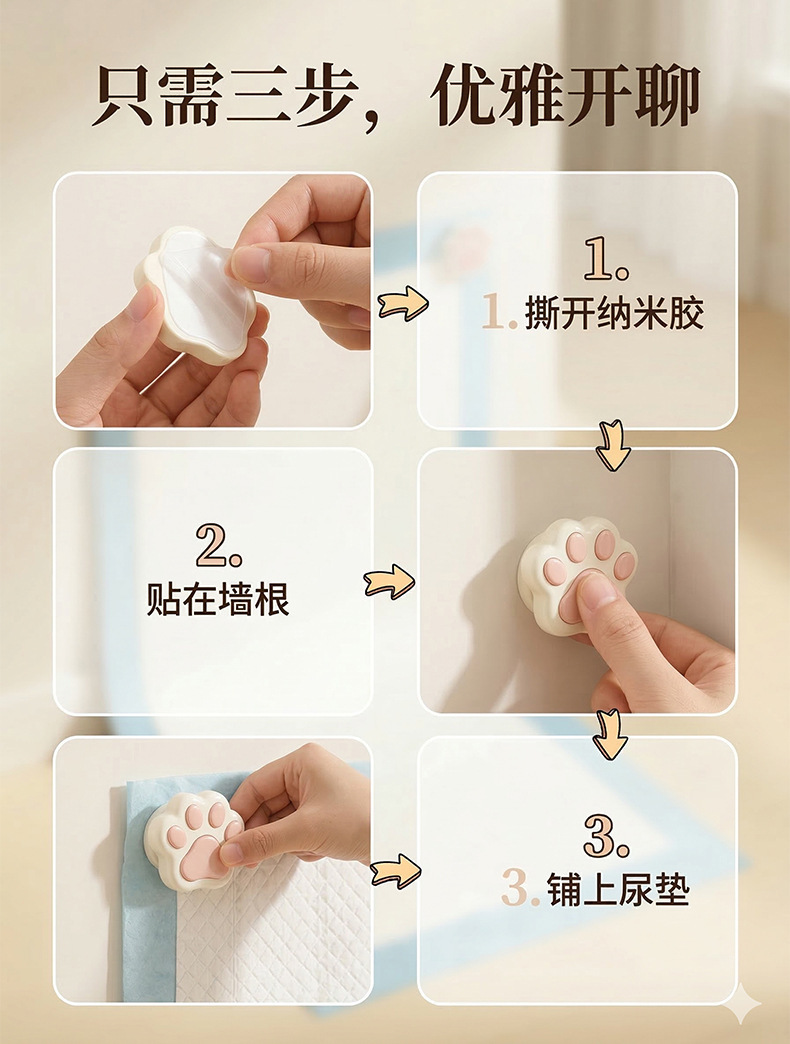 只需三步，优雅开聊

1.
1. 撕开纳米胶

2.
贴在墙根

3.
3. 铺上尿垫