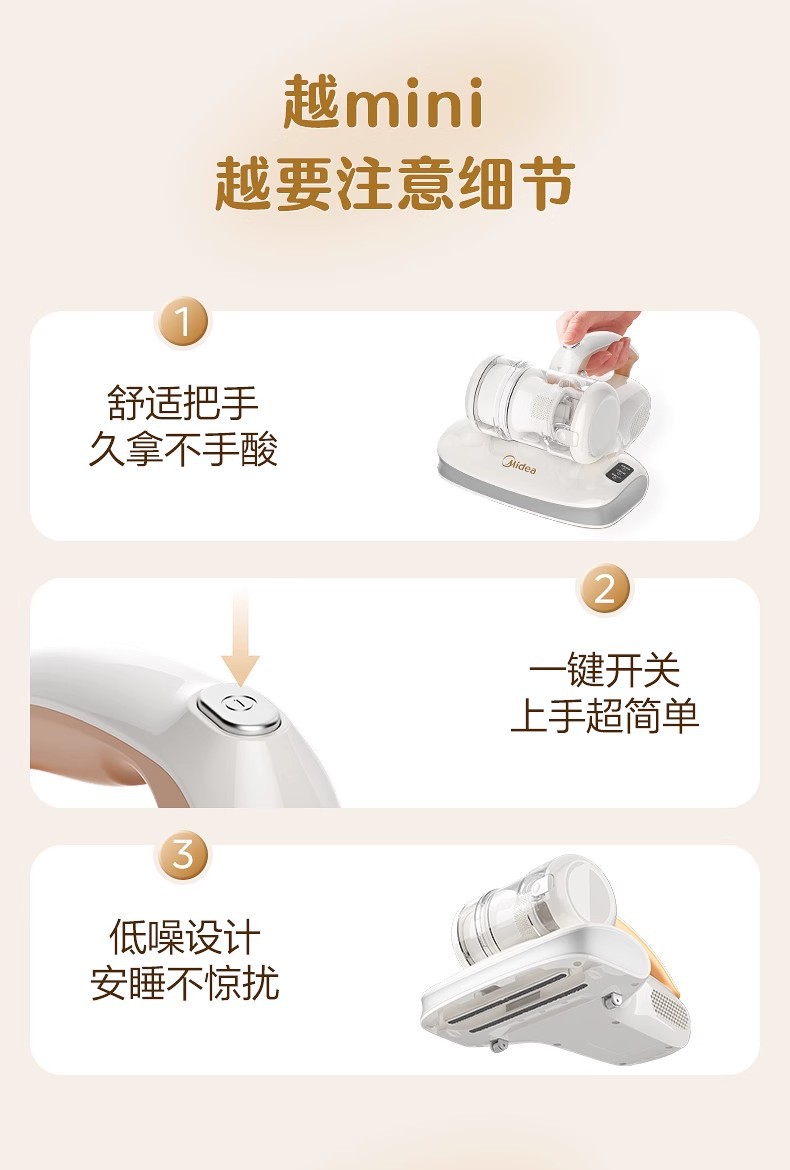 越mini
越要注意细节

1

舒适把手
久拿不手酸

Midea

2

一键开关
上手超简单

3

低噪设计
安睡不惊扰