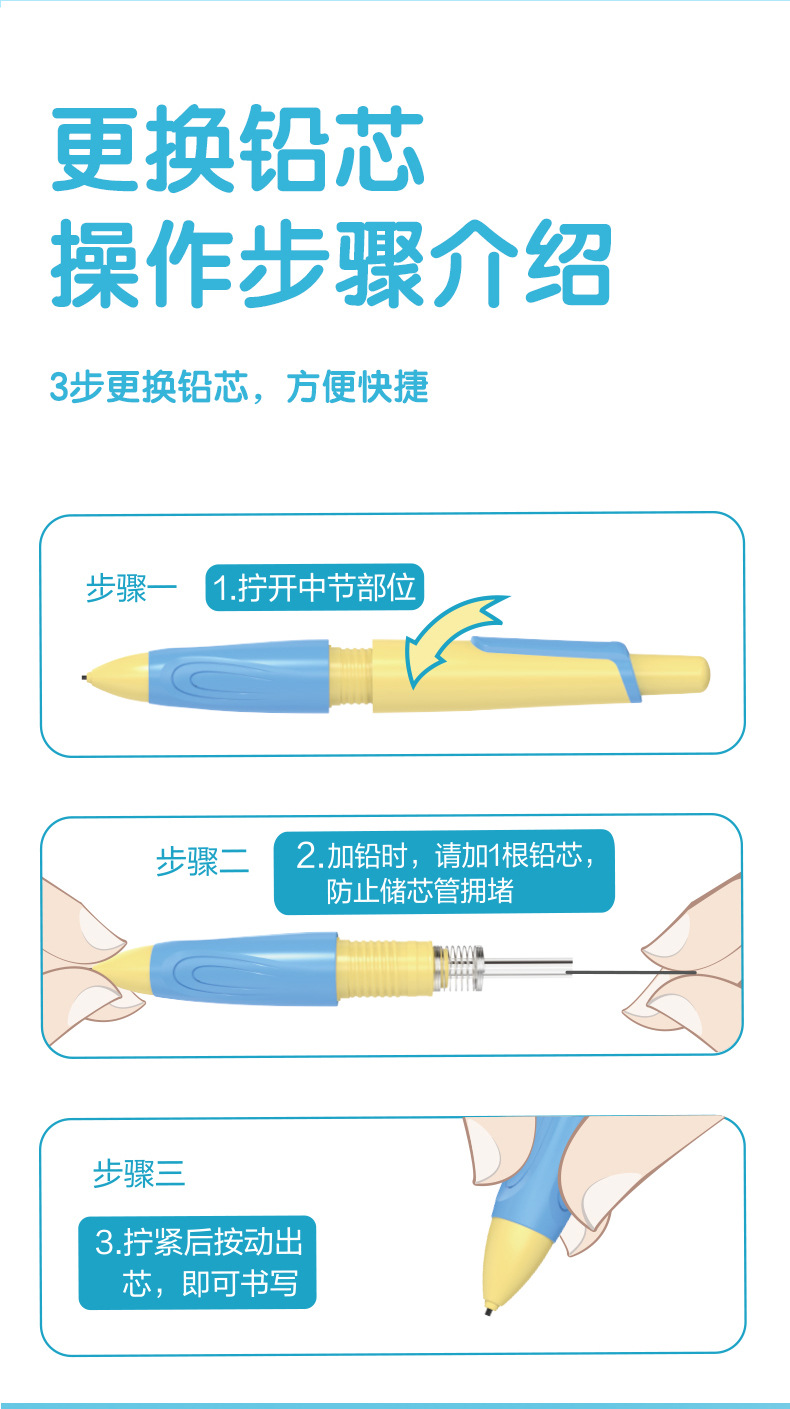 更换铅芯
操作步骤介绍

3步更换铅芯，方便快捷

步骤一 1.拧开中节部位

步骤二 2.加铅时，请加1根铅芯，防止储芯管拥堵

步骤三

3.拧紧后按动出芯，即可书写