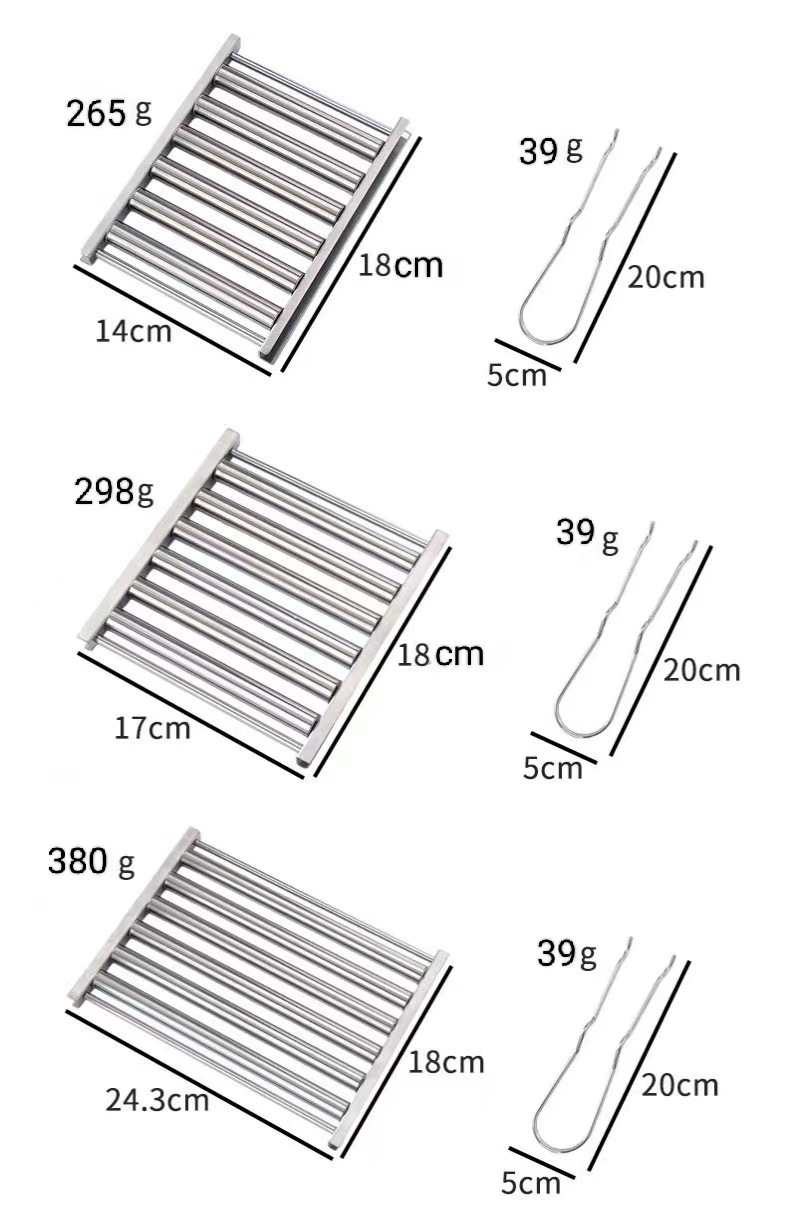 265 g

18cm

14cm

39 g

20cm

5cm

298g

18cm

17cm

39 g

20cm

5cm

380 g

18cm

24.3cm

39g

20cm

5cm