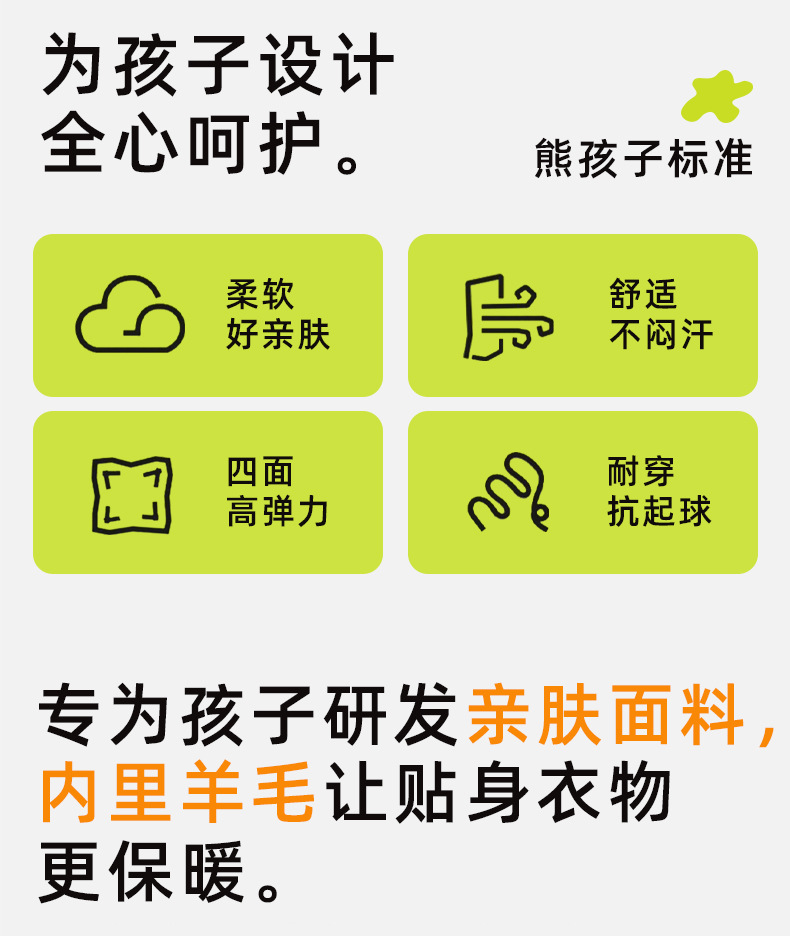 为孩子设计
全心呵护。

熊孩子标准

柔软
好亲肤

舒适
不闷汗

四面
高弹力

耐穿
抗起球

专为孩子研发亲肤面料，内里羊毛让贴身衣物更保暖。