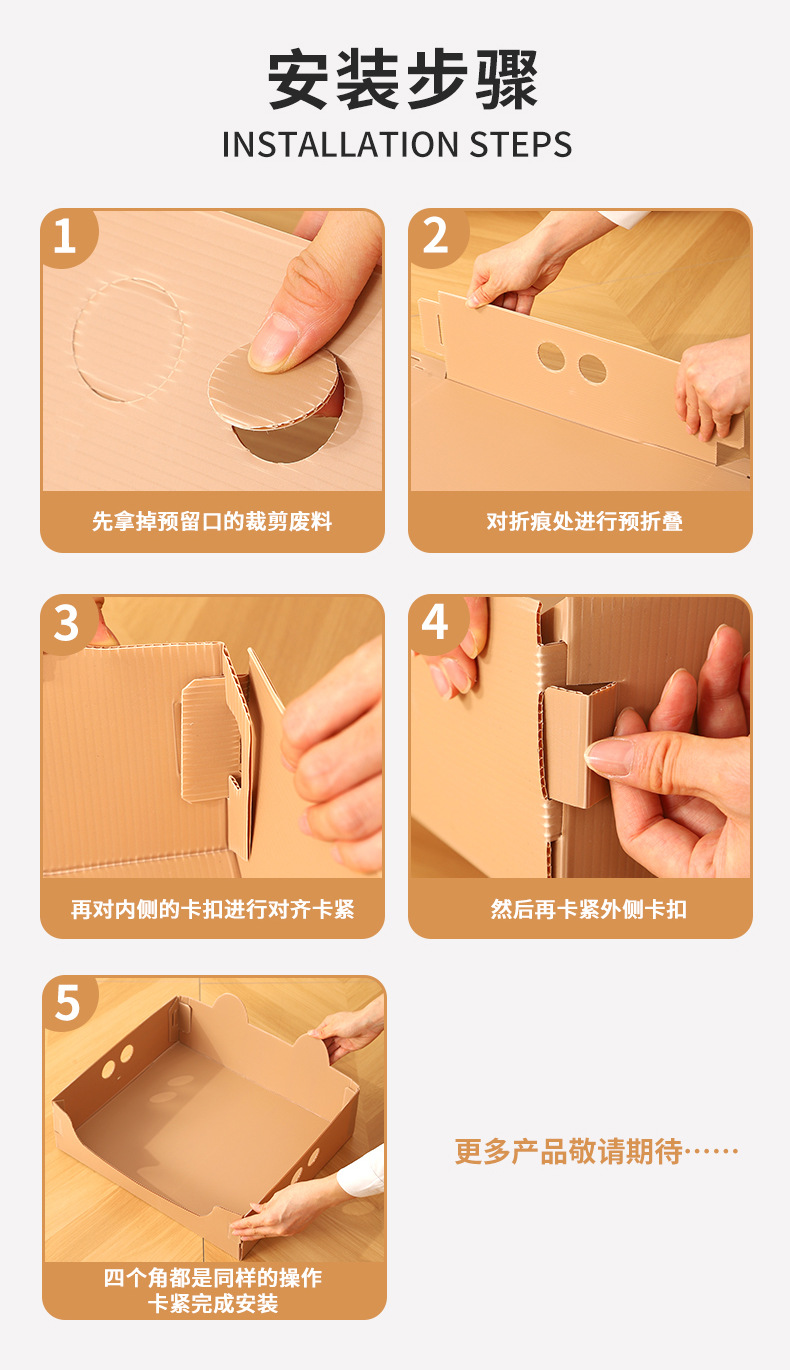 安装步骤
INSTALLATION STEPS

1
先拿掉预留口的裁剪废料

2
对折痕处进行预折叠

3
再对内侧的卡扣进行对齐卡紧

4
然后再卡紧外侧卡扣

5
四个角都是同样的操作
卡紧完成安装

更多产品敬请期待……