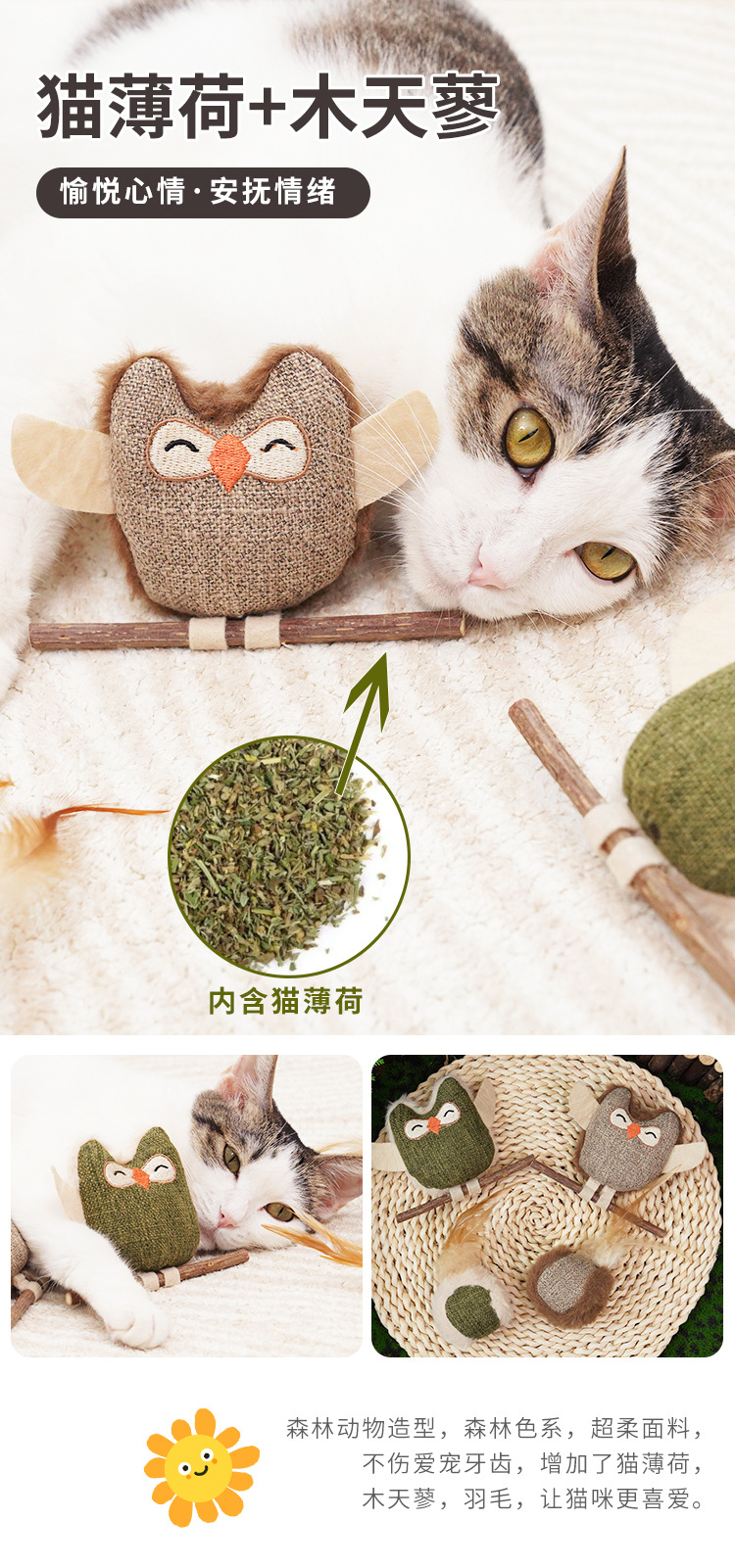 猫薄荷+木天蓼

愉悦心情·安抚情绪

内含猫薄荷

森林动物造型，森林色系，超柔面料，不伤爱宠牙齿，增加了猫薄荷，木天蓼，羽毛，让猫咪更喜爱。