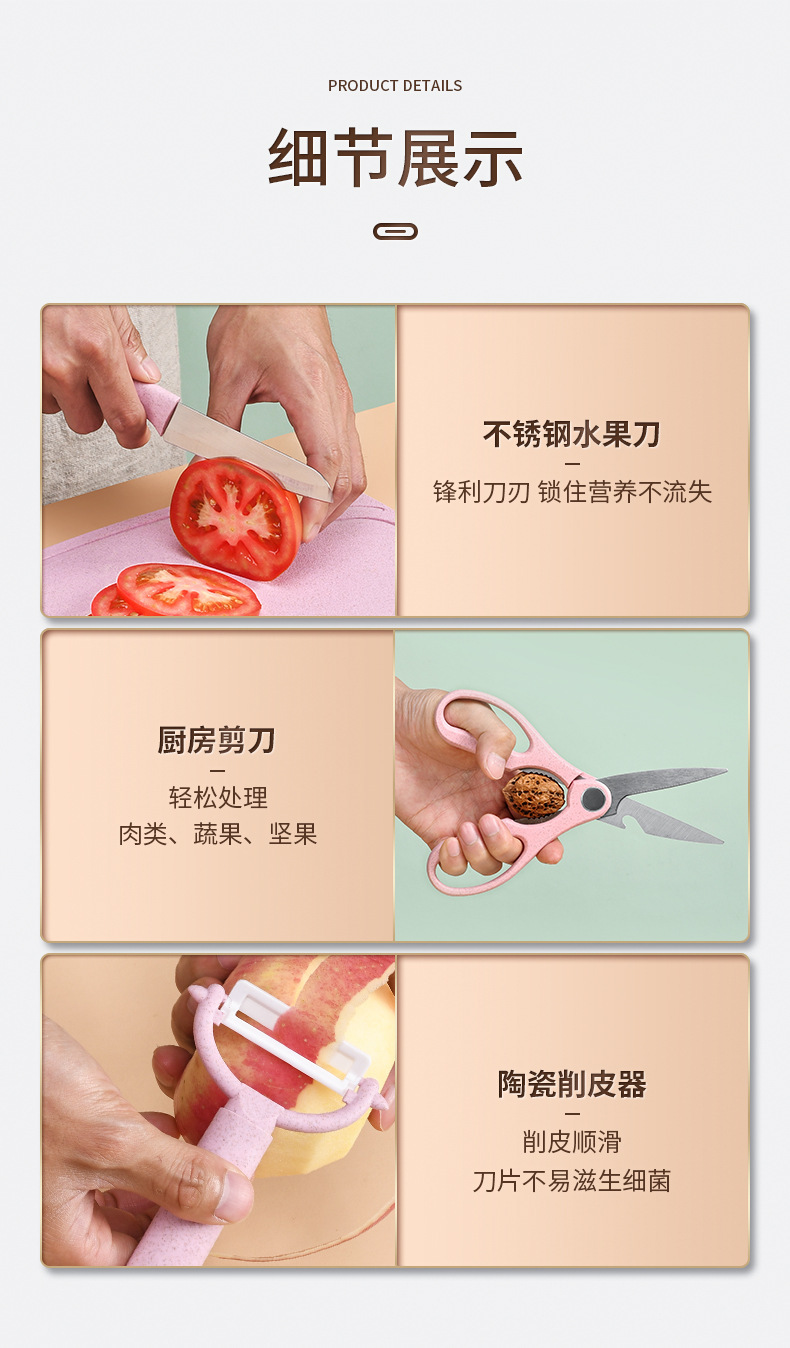 PRODUCT DETAILS

细节展示

不锈钢水果刀

锋利刀刃 锁住营养不流失

厨房剪刀

轻松处理
肉类、蔬果、坚果

陶瓷削皮器

削皮顺滑
刀片不易滋生细菌