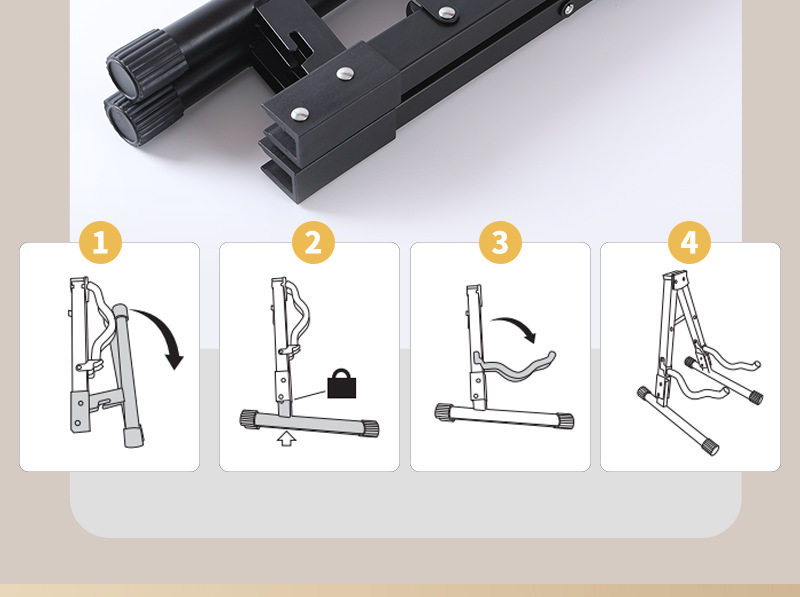 1
2
3
4