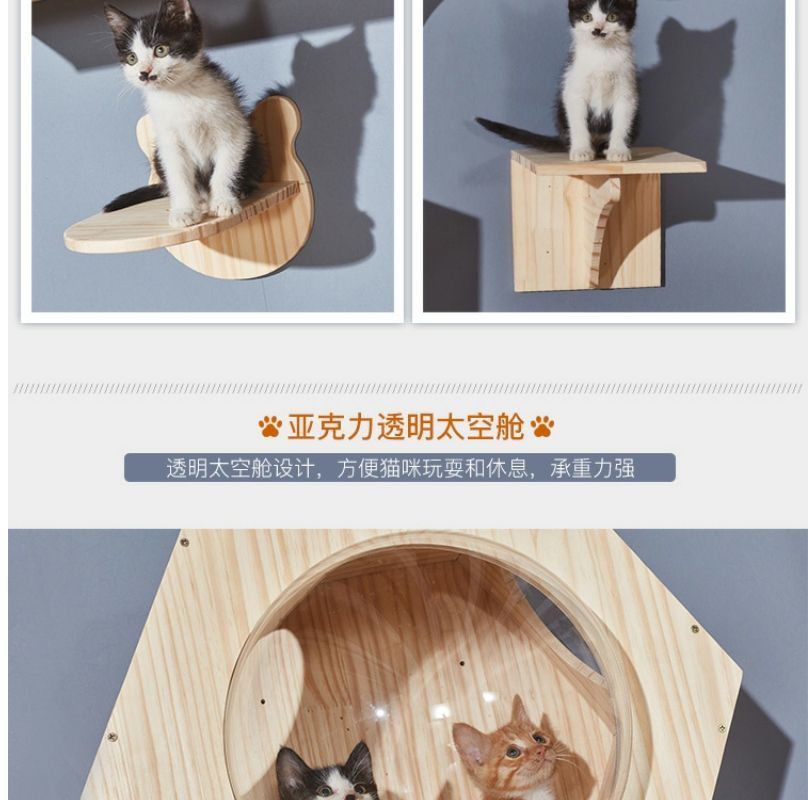 亚克力透明太空舱

透明太空舱设计，方便猫咪玩耍和休息，承重力强