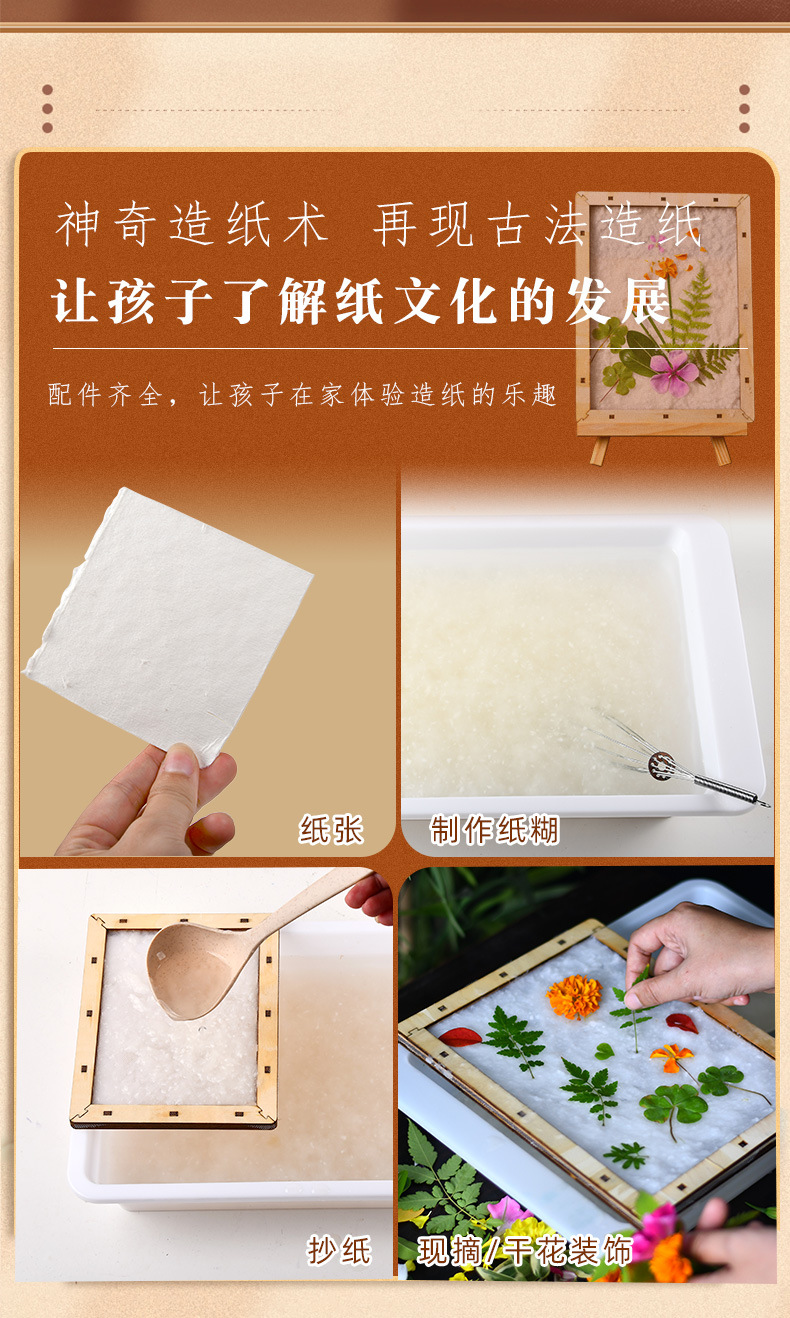 神奇造纸术 再现古法造纸

让孩子了解纸文化的发展

配件齐全，让孩子在家体验造纸的乐趣

纸张

制作纸糊

抄纸

现摘/干花装饰