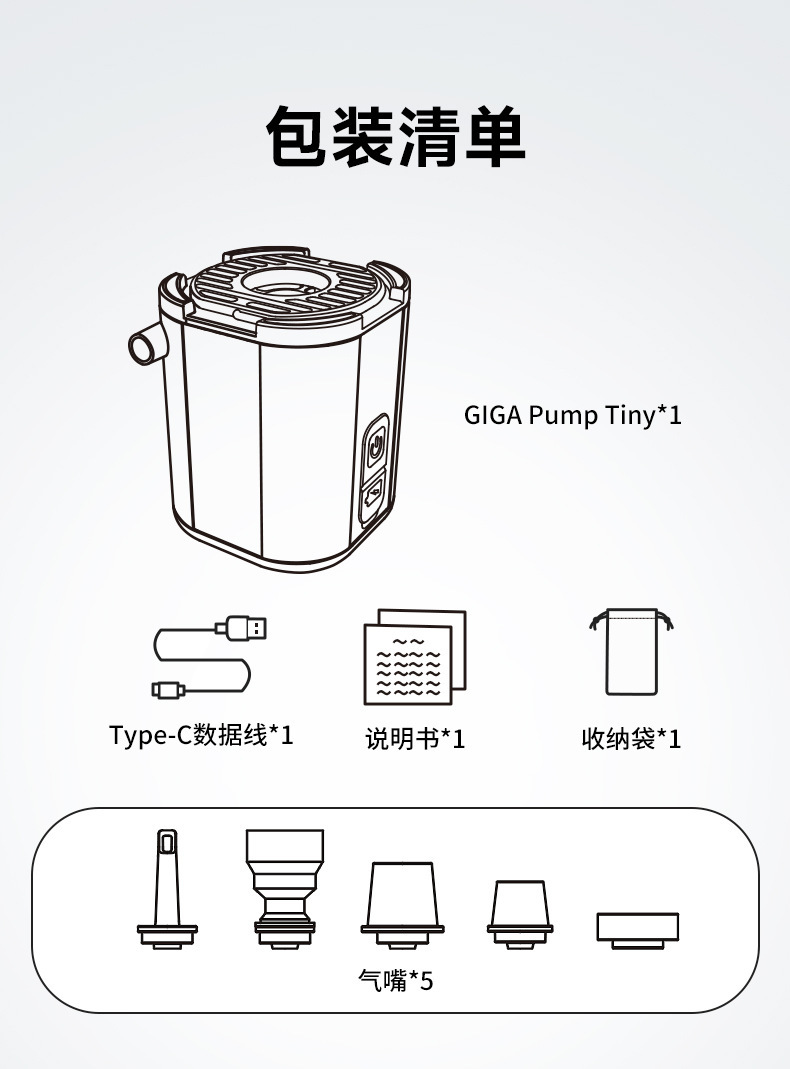 包装清单

GIGA Pump Tiny*1

Type-C数据线*1

说明书*1

收纳袋*1

气嘴*5