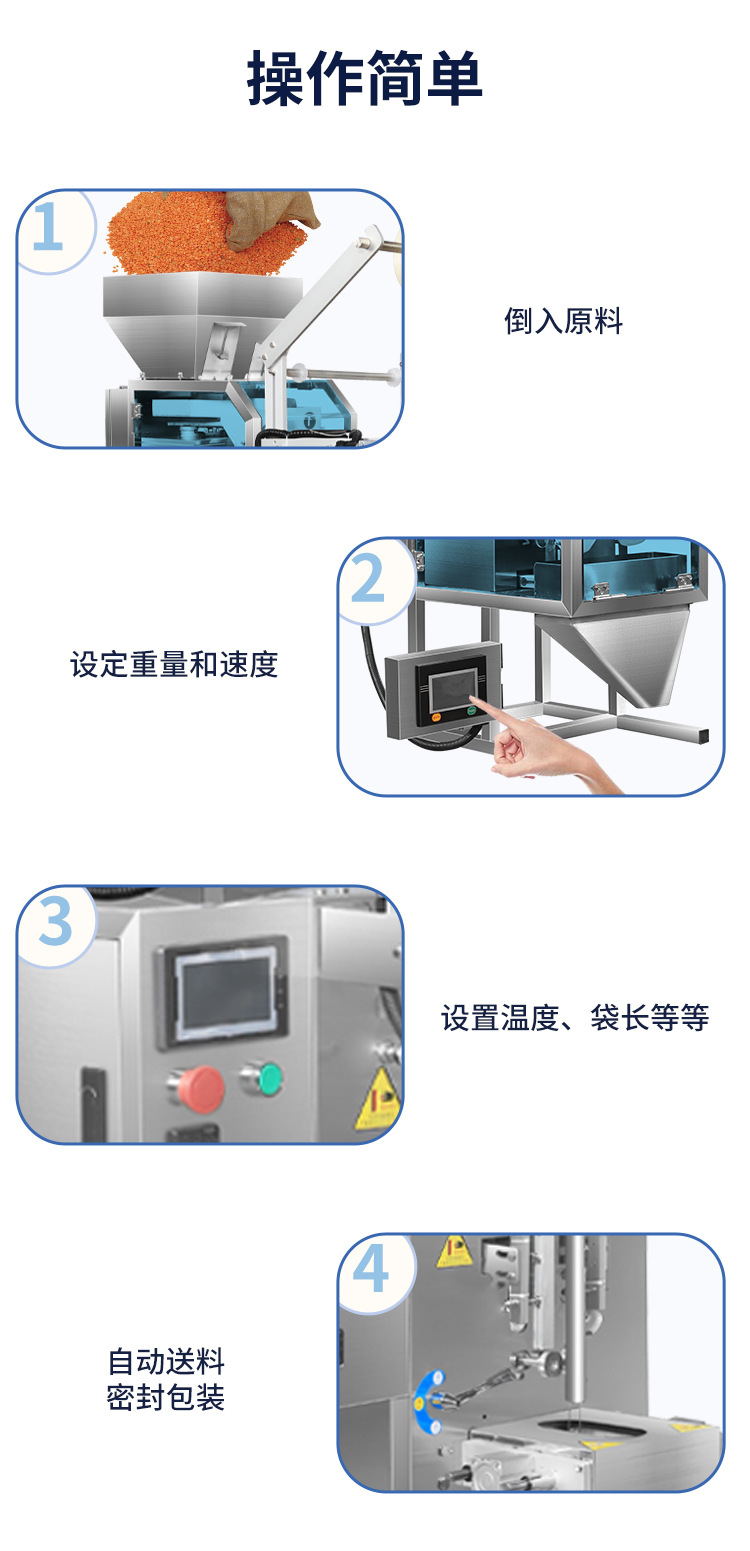 操作简单

1

倒入原料

2

设定重量和速度

3

设置温度、袋长等等

4

自动送料
密封包装