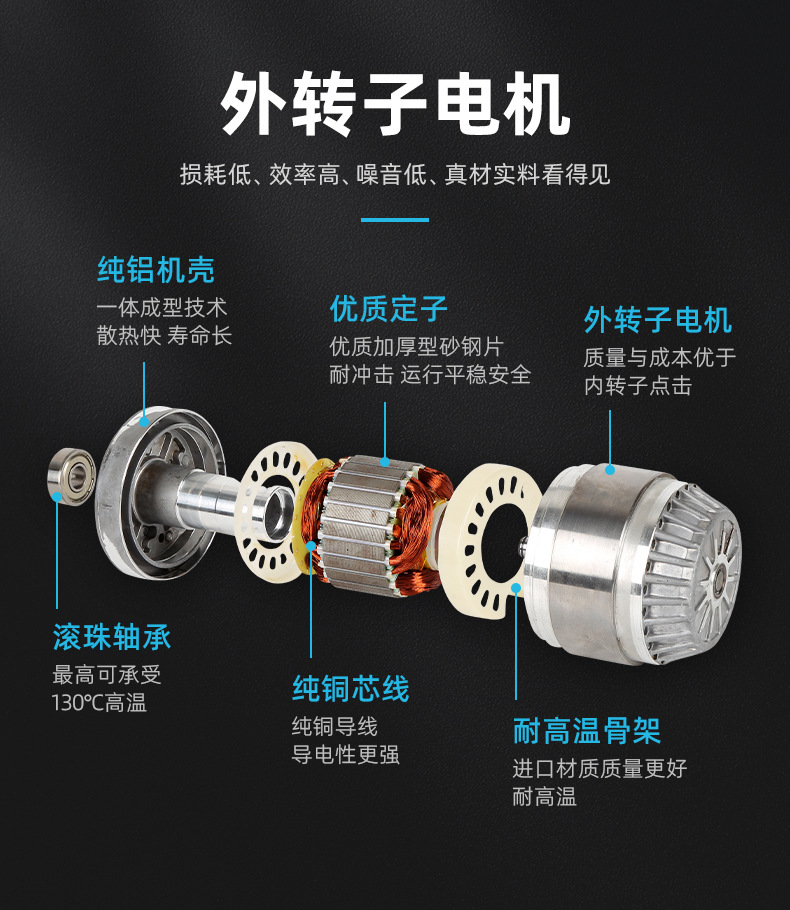 外转子电机

损耗低、效率高、噪音低、真材实料看得见

纯铝机壳
一体成型技术
散热快 寿命长

优质定子
优质加厚型矽钢片
耐冲击 运行平稳安全

外转子电机
质量与成本优于
内转子点击

滚珠轴承
最高可承受
130℃高温

纯铜芯线
纯铜导线
导电性更强

耐高温骨架
进口材质质量更好
耐高温