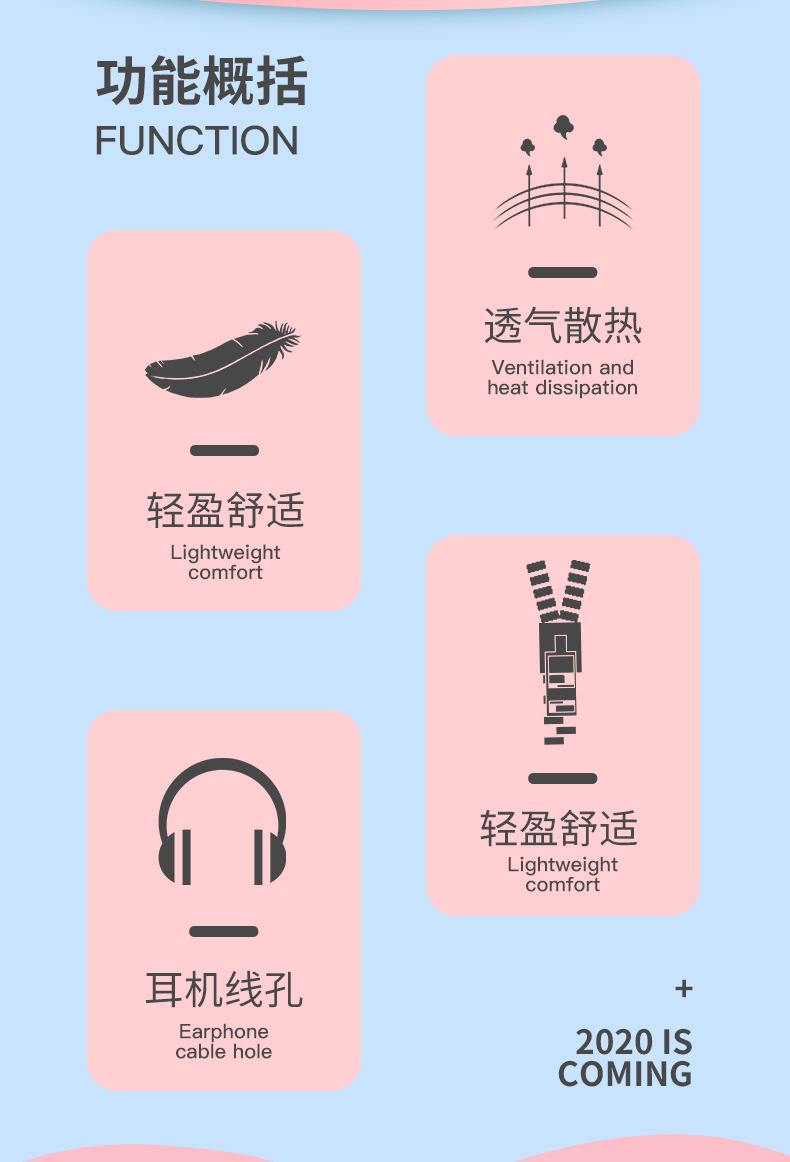 功能概括
FUNCTION

轻盈舒适
Lightweight comfort

耳机线孔
Earphone cable hole

透气散热
Ventilation and heat dissipation

轻盈舒适
Lightweight comfort

+
2020 IS
COMING