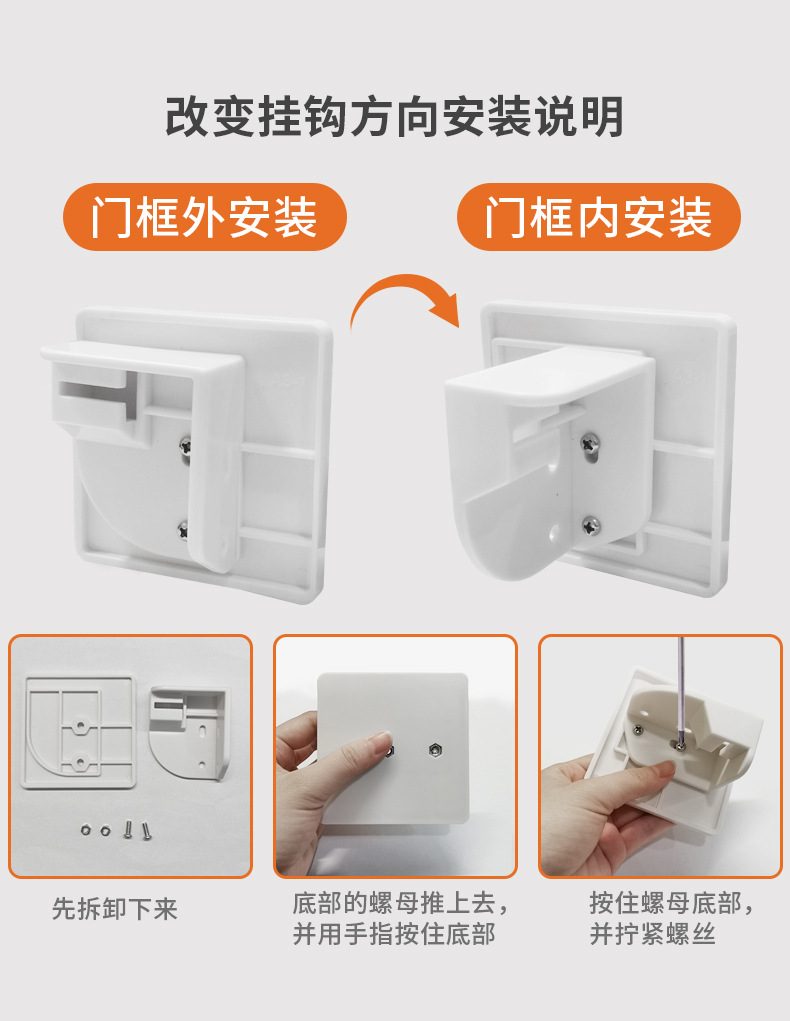 改变挂钩方向安装说明

门框外安装

门框内安装

先拆卸下来

底部的螺母推上去，并用手指按住底部

按住螺母底部，并拧紧螺丝