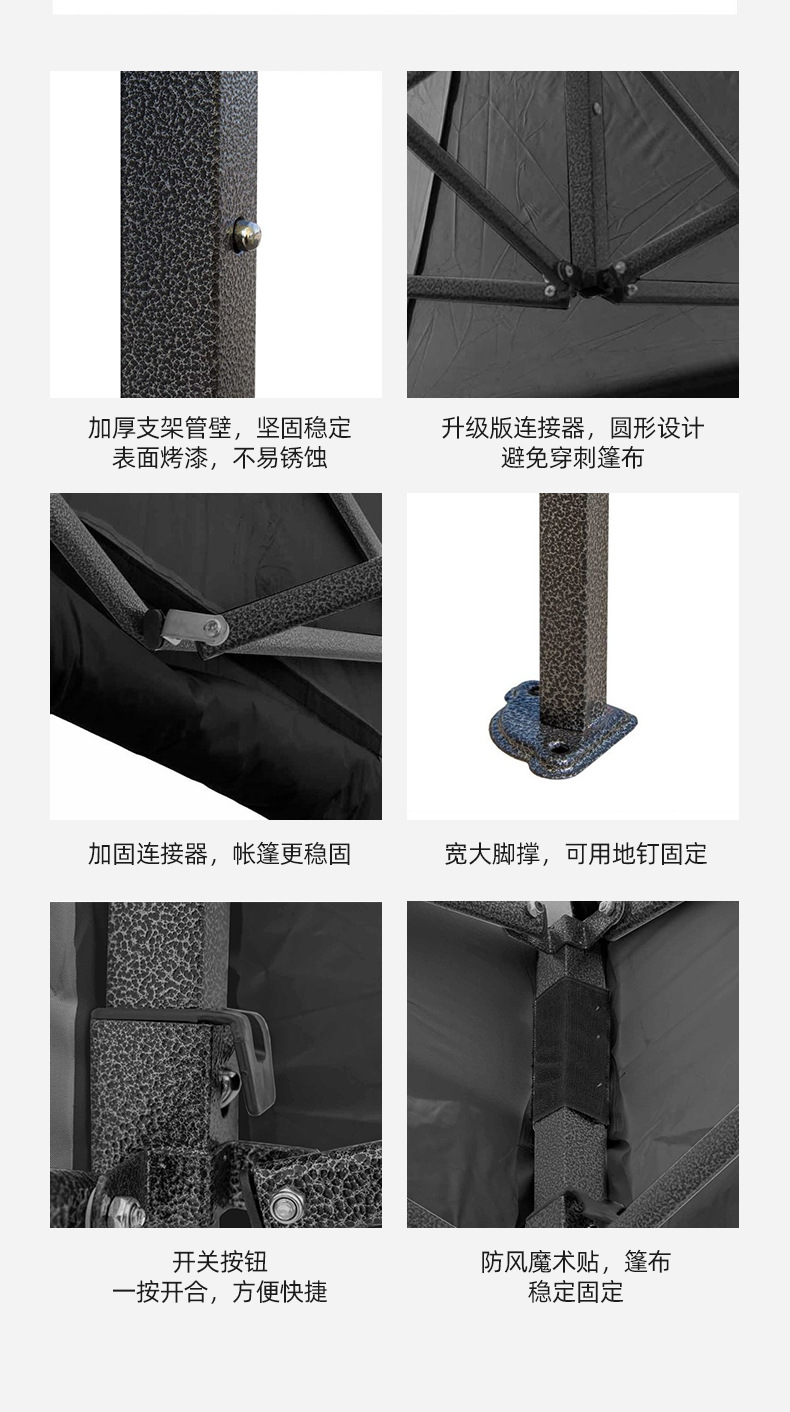 加厚支架管壁，坚固稳定
表面烤漆，不易锈蚀

升级版连接器，圆形设计
避免穿刺篷布

加固连接器，帐篷更稳固

宽大脚撑，可用地钉固定

开关按钮
一按开合，方便快捷

防风魔术贴，篷布
稳定固定